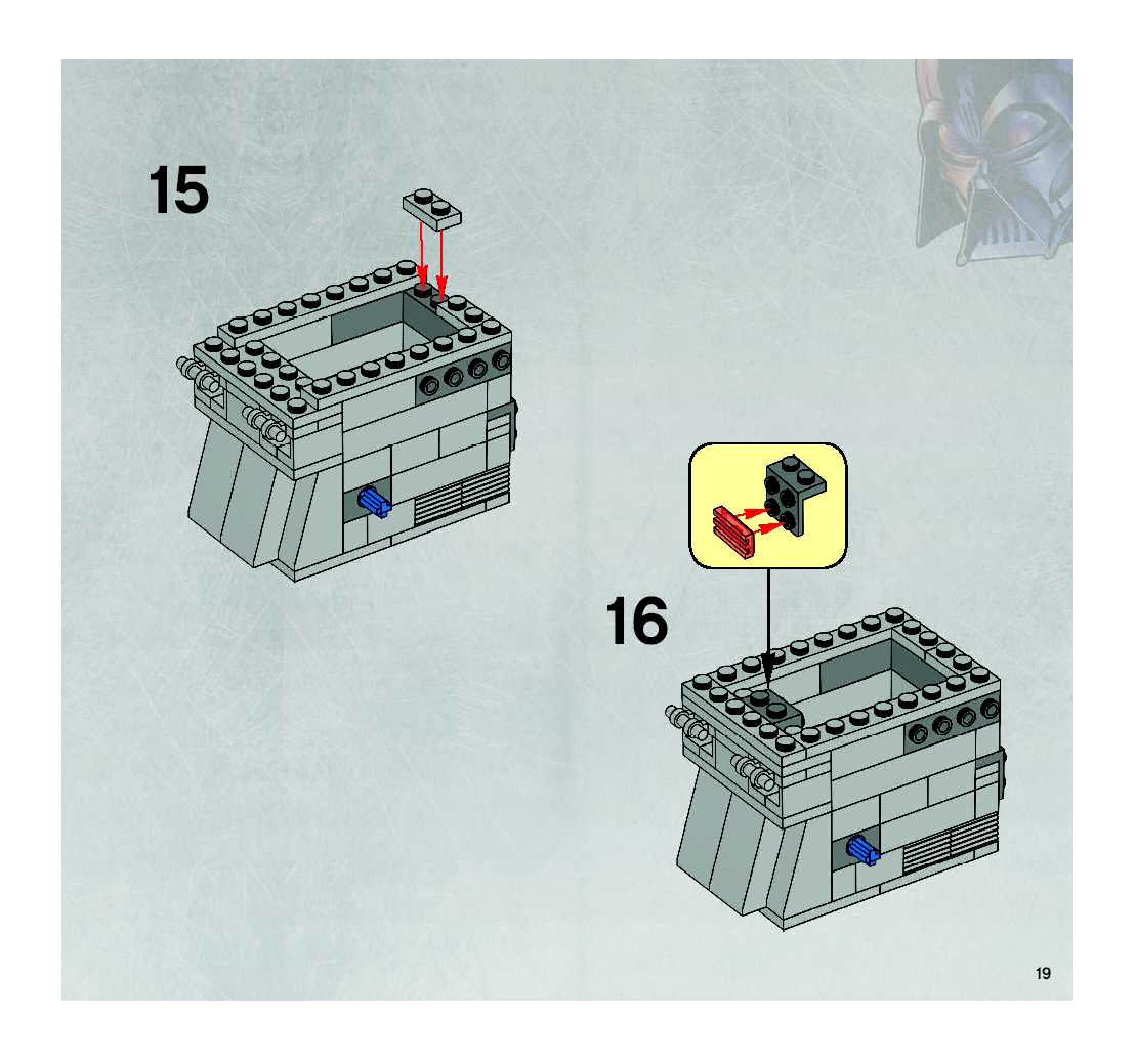 15

16

19