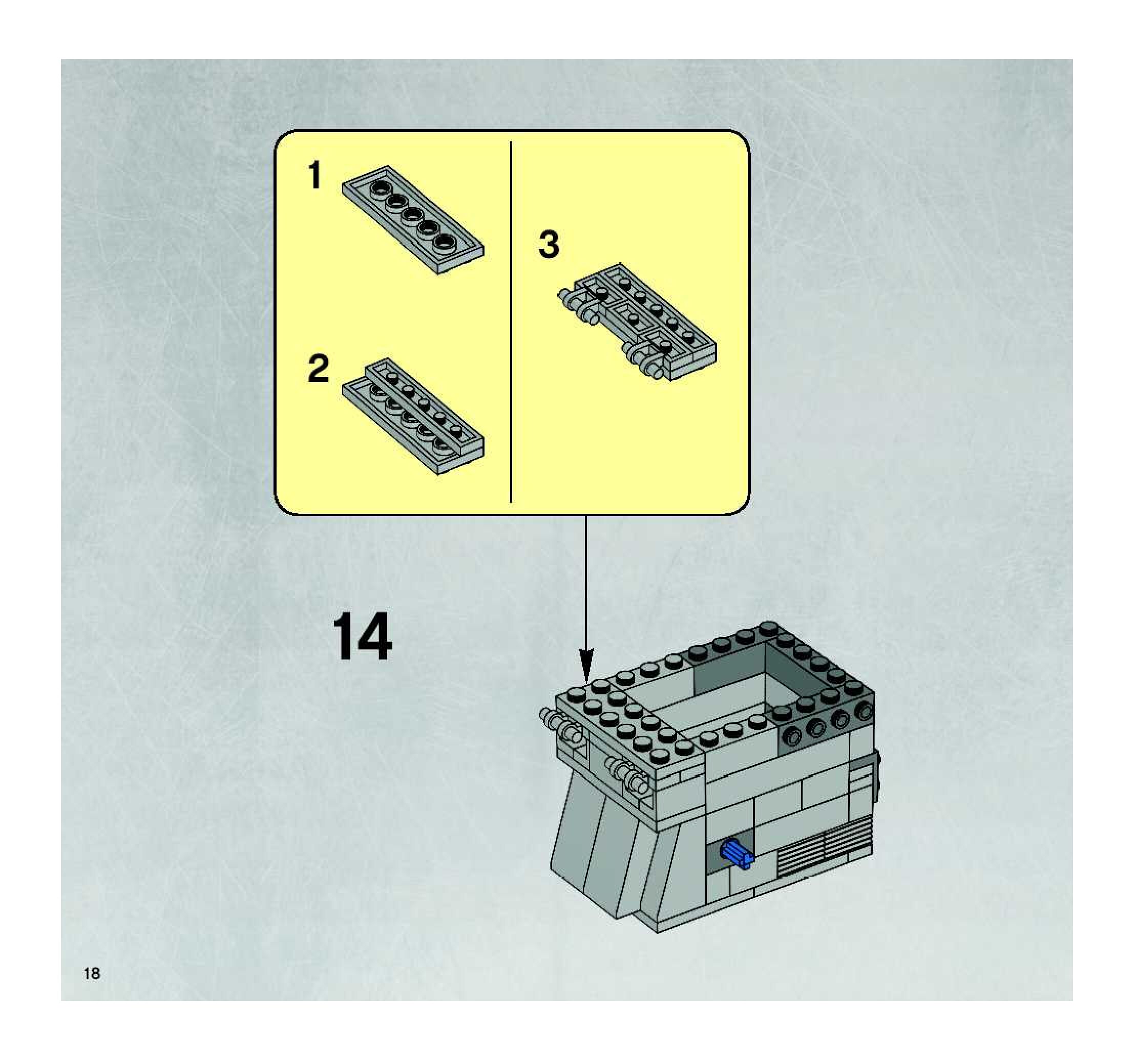 1

2

3

14

18