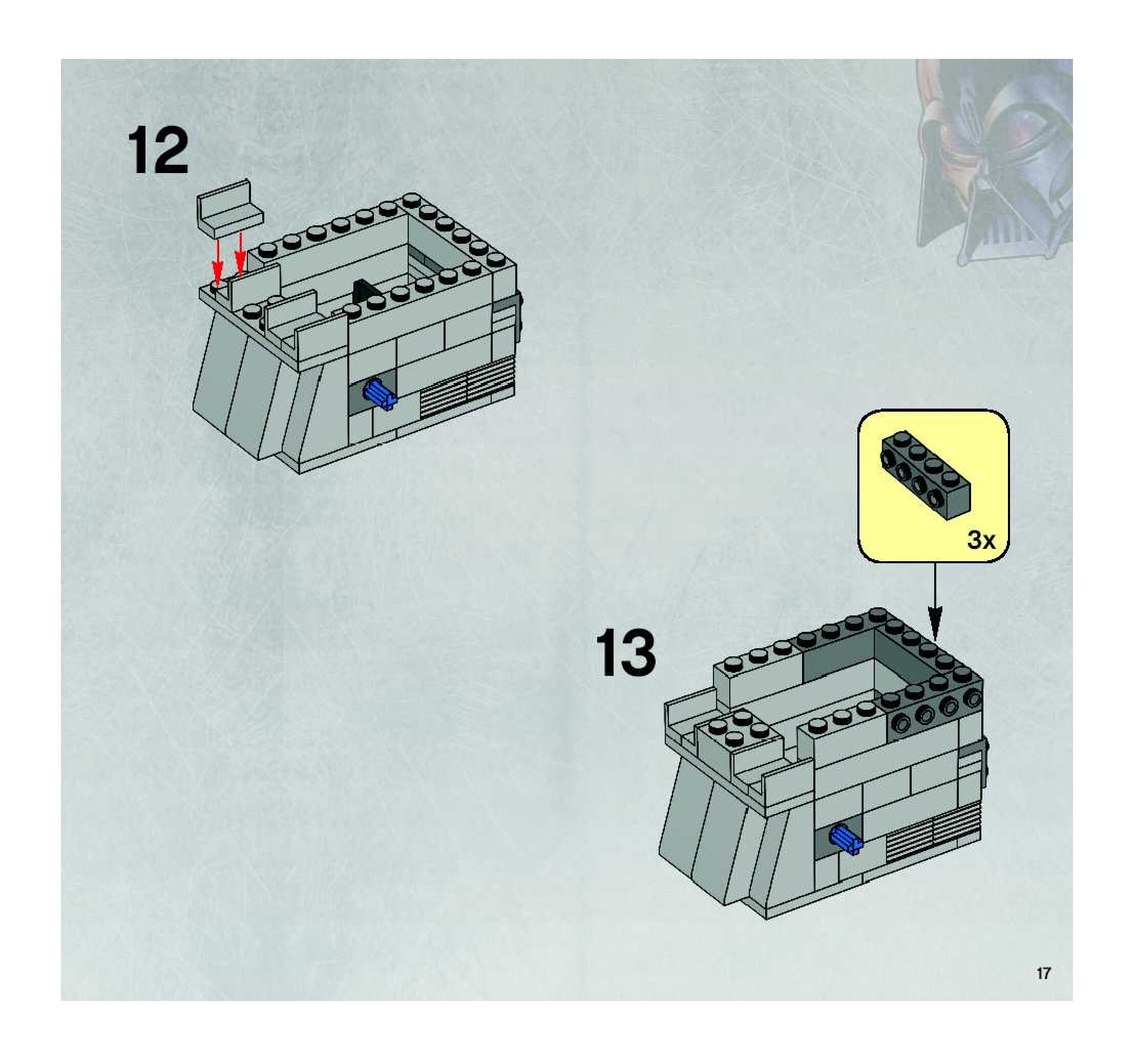 12

3x

13

17