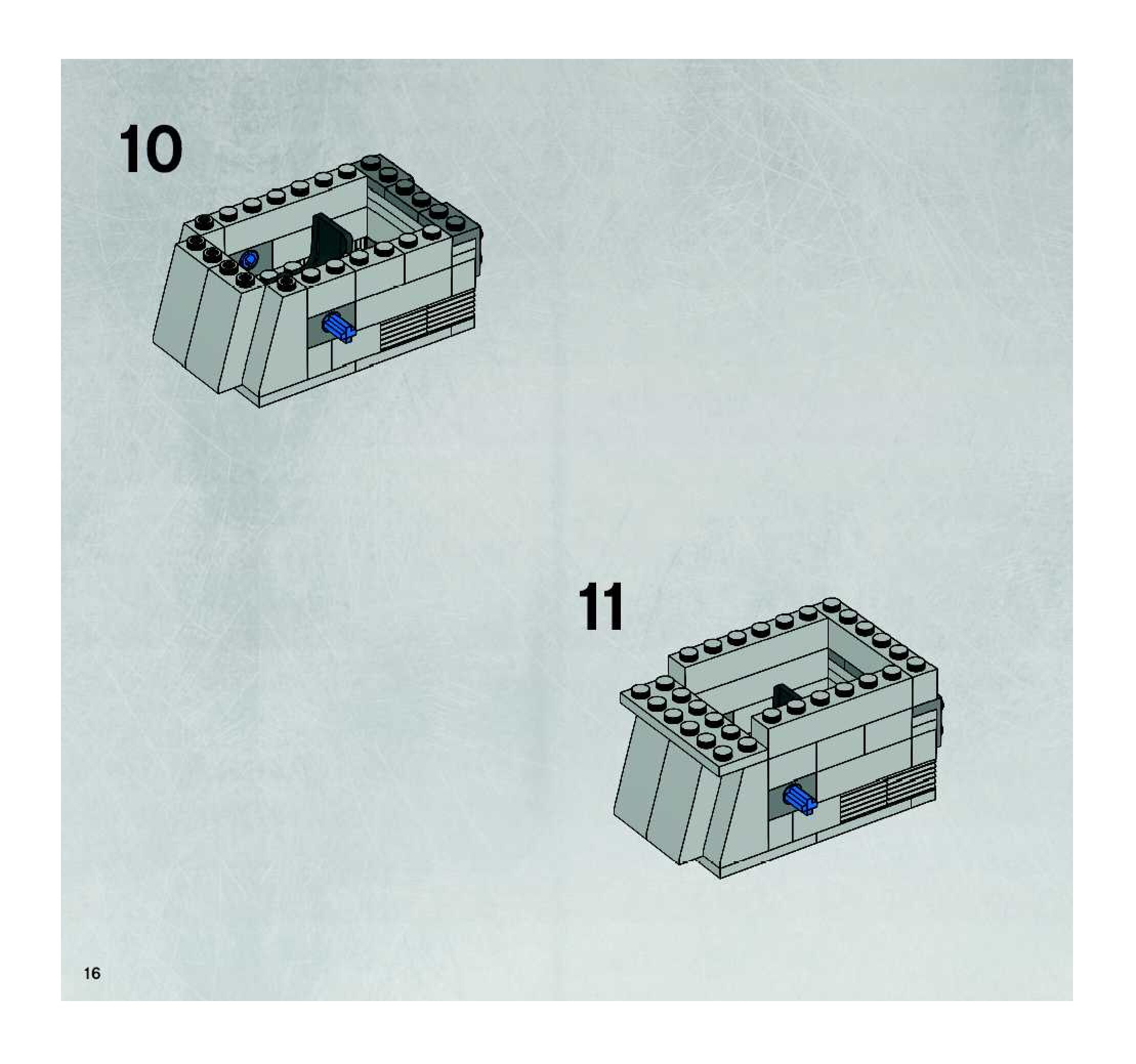 10

11

16