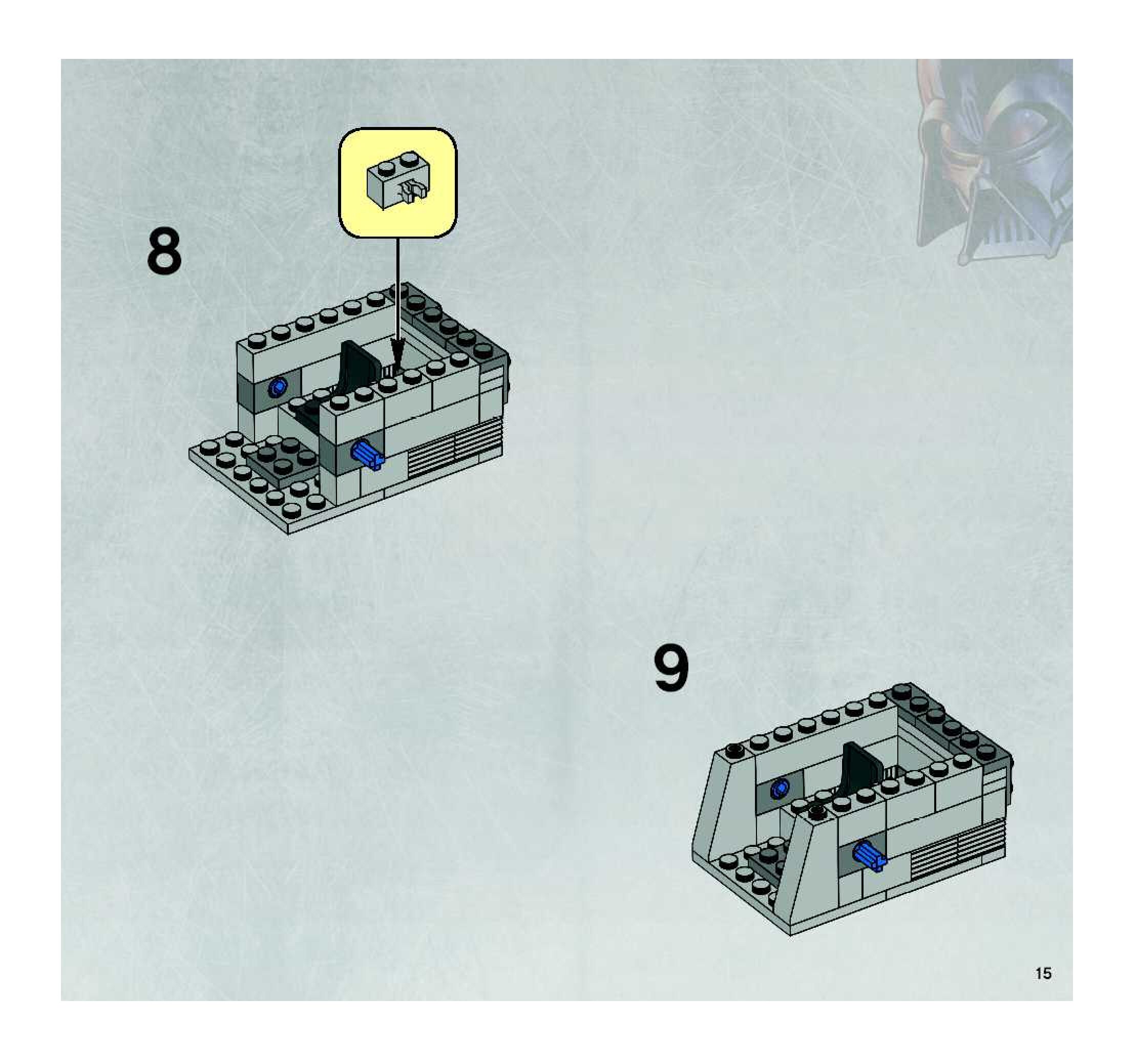 8

9

15