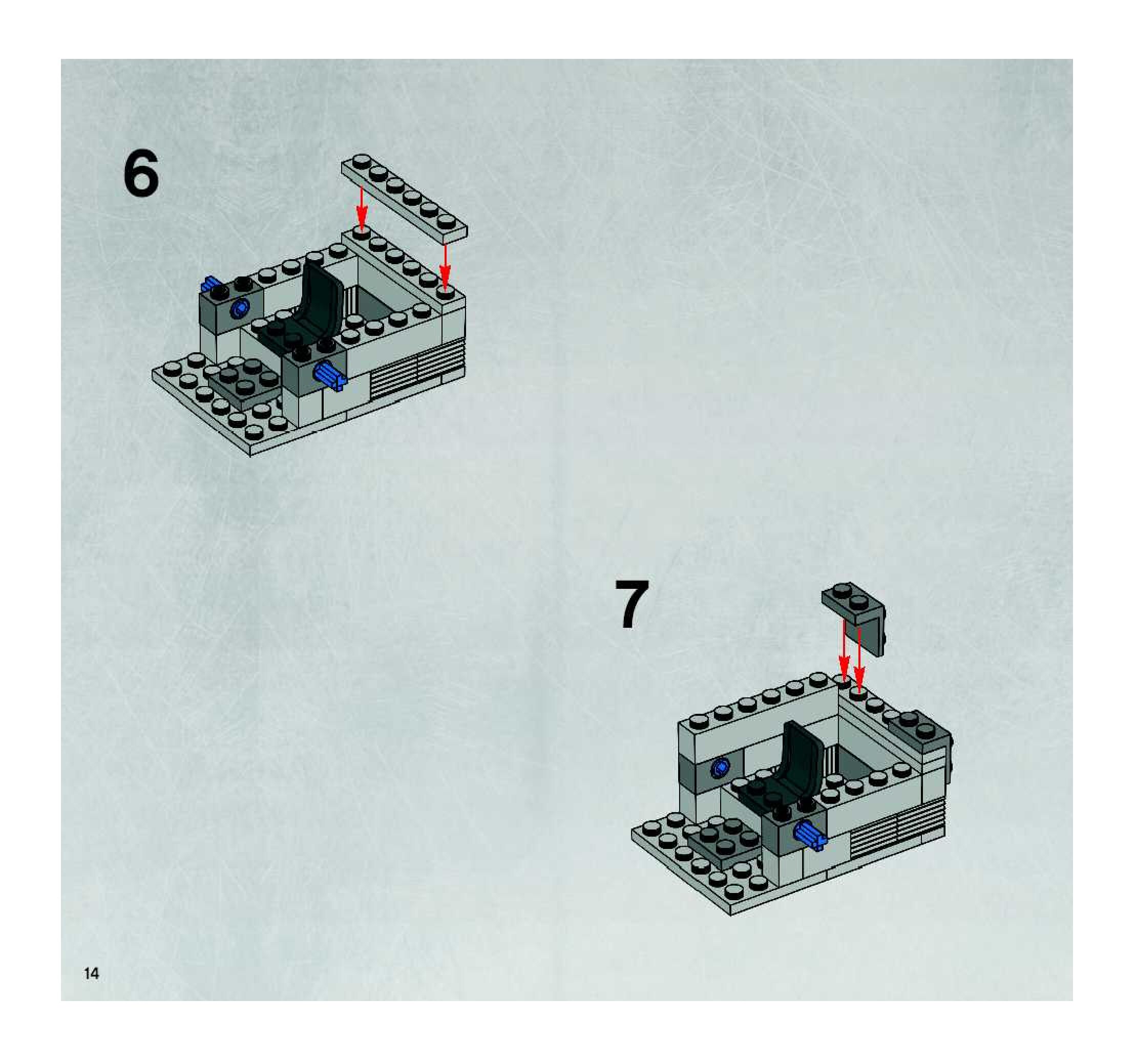 6

7

14