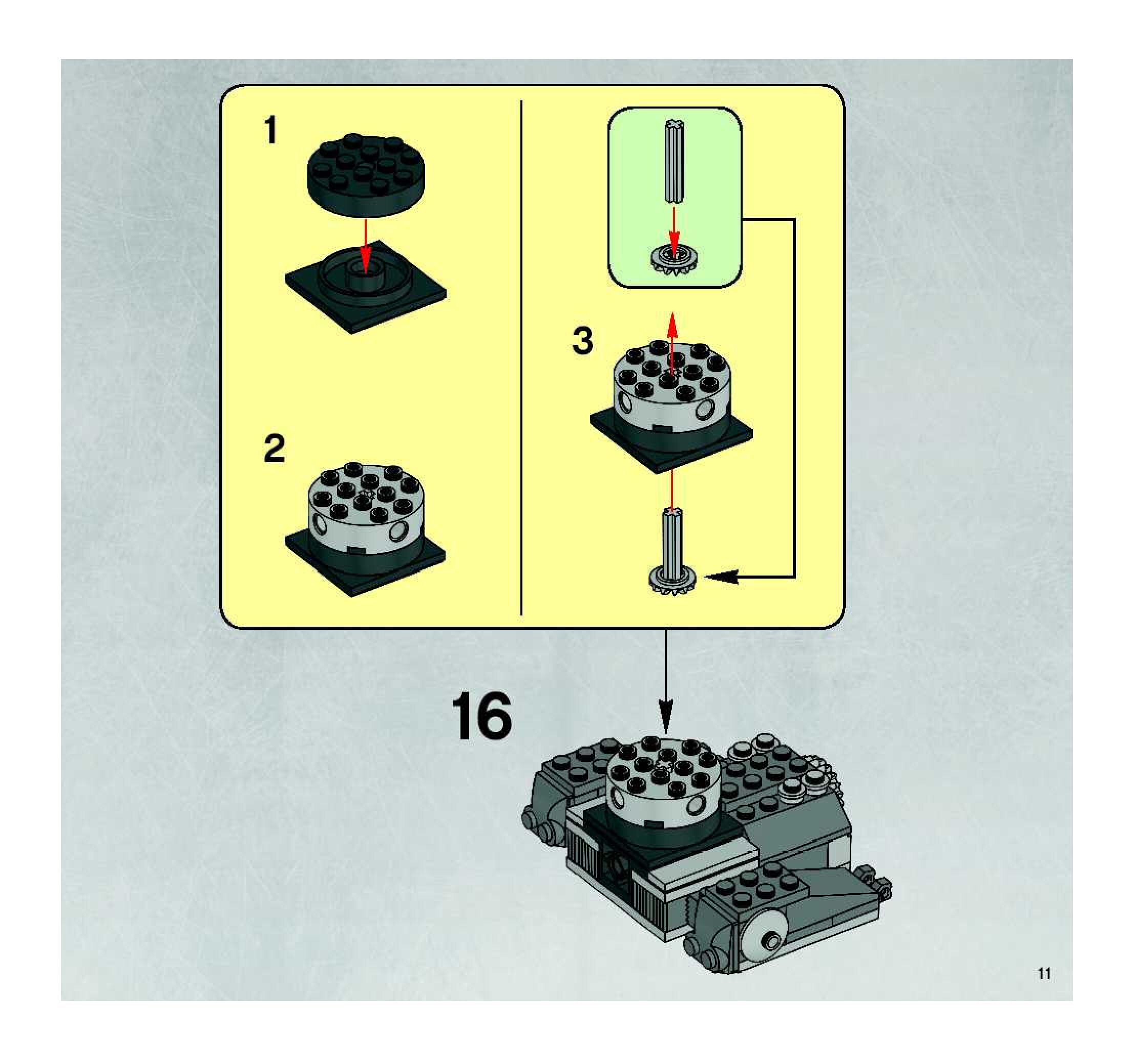 1

2

3

16

11