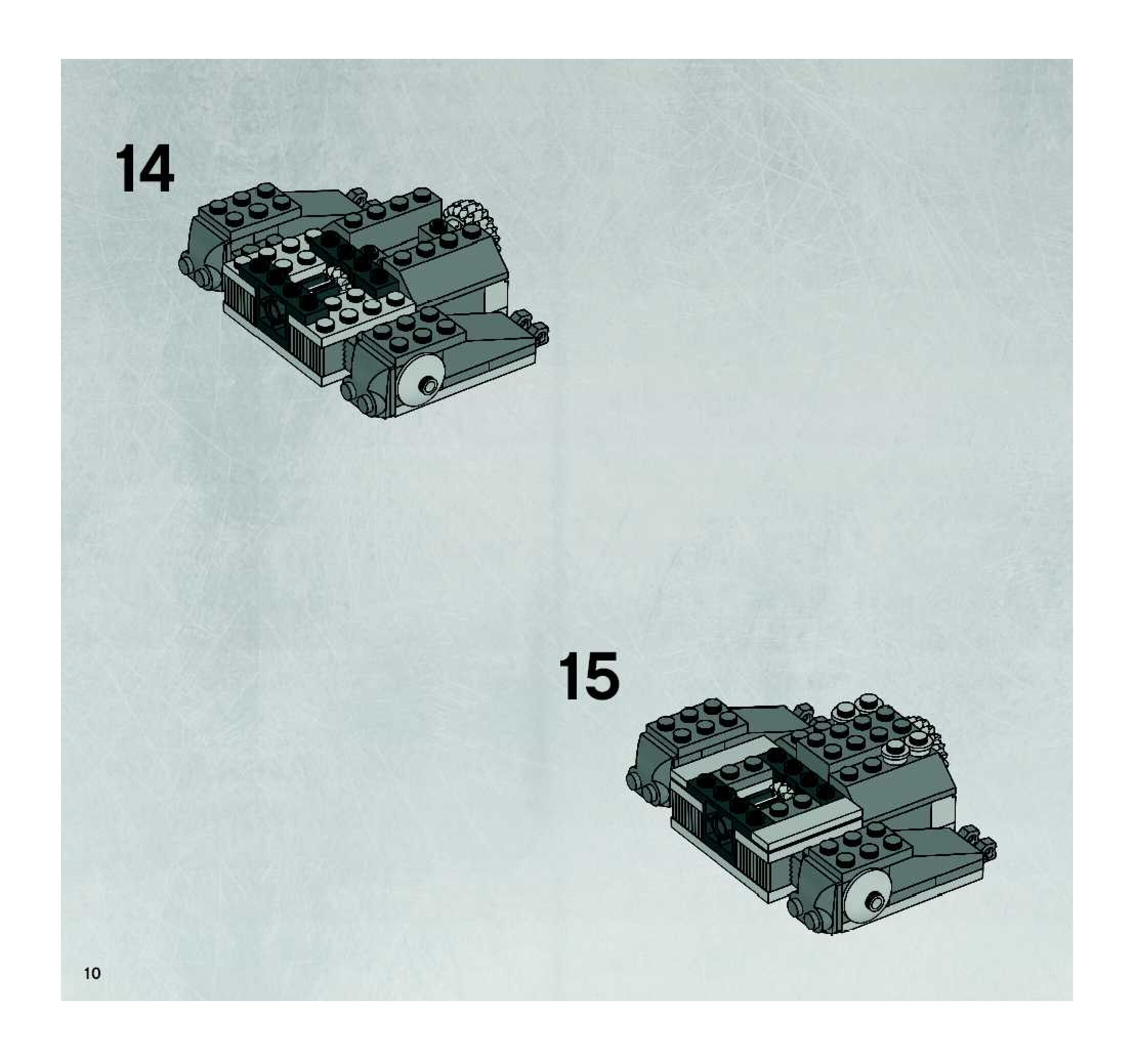 14

15

10