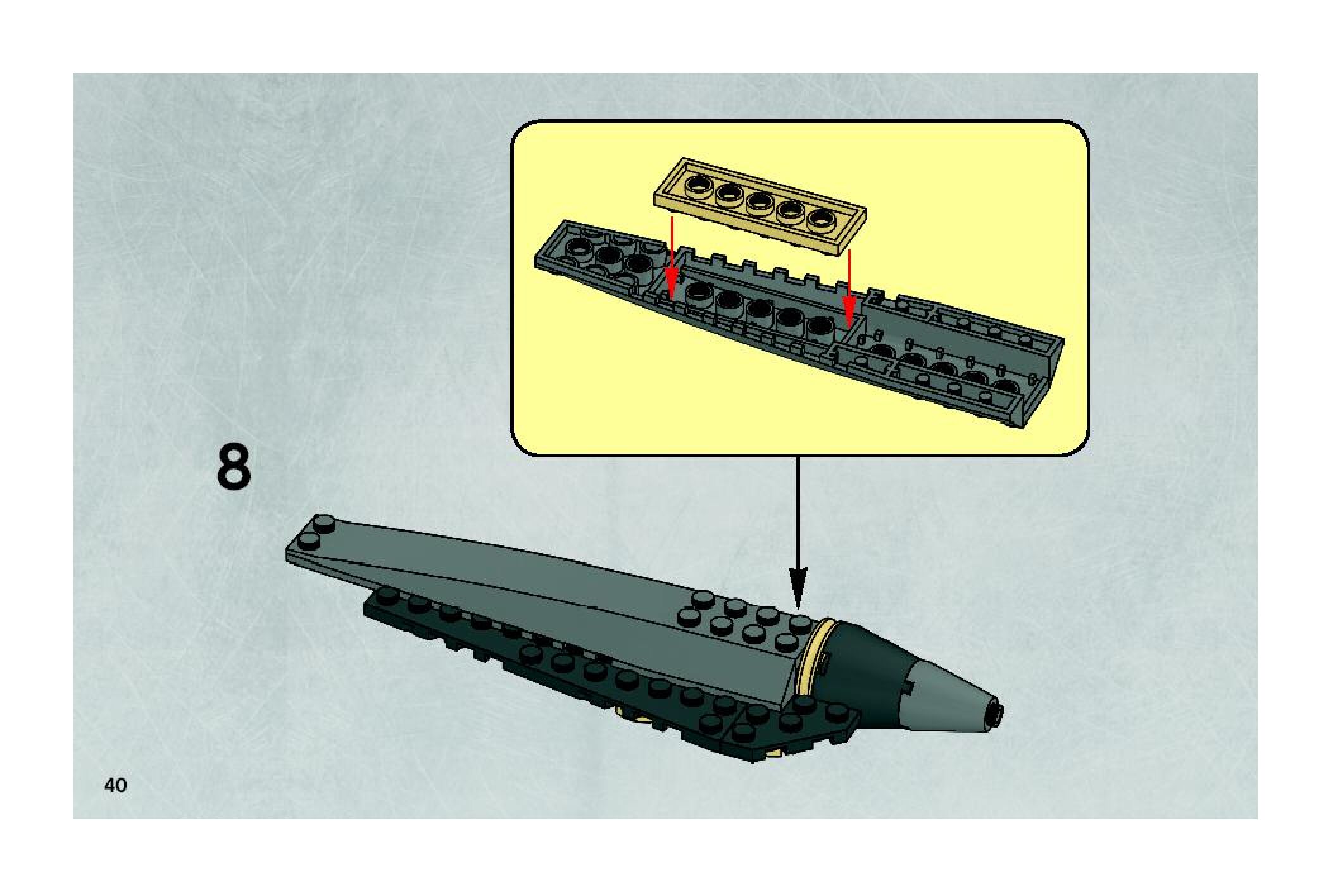 8

40