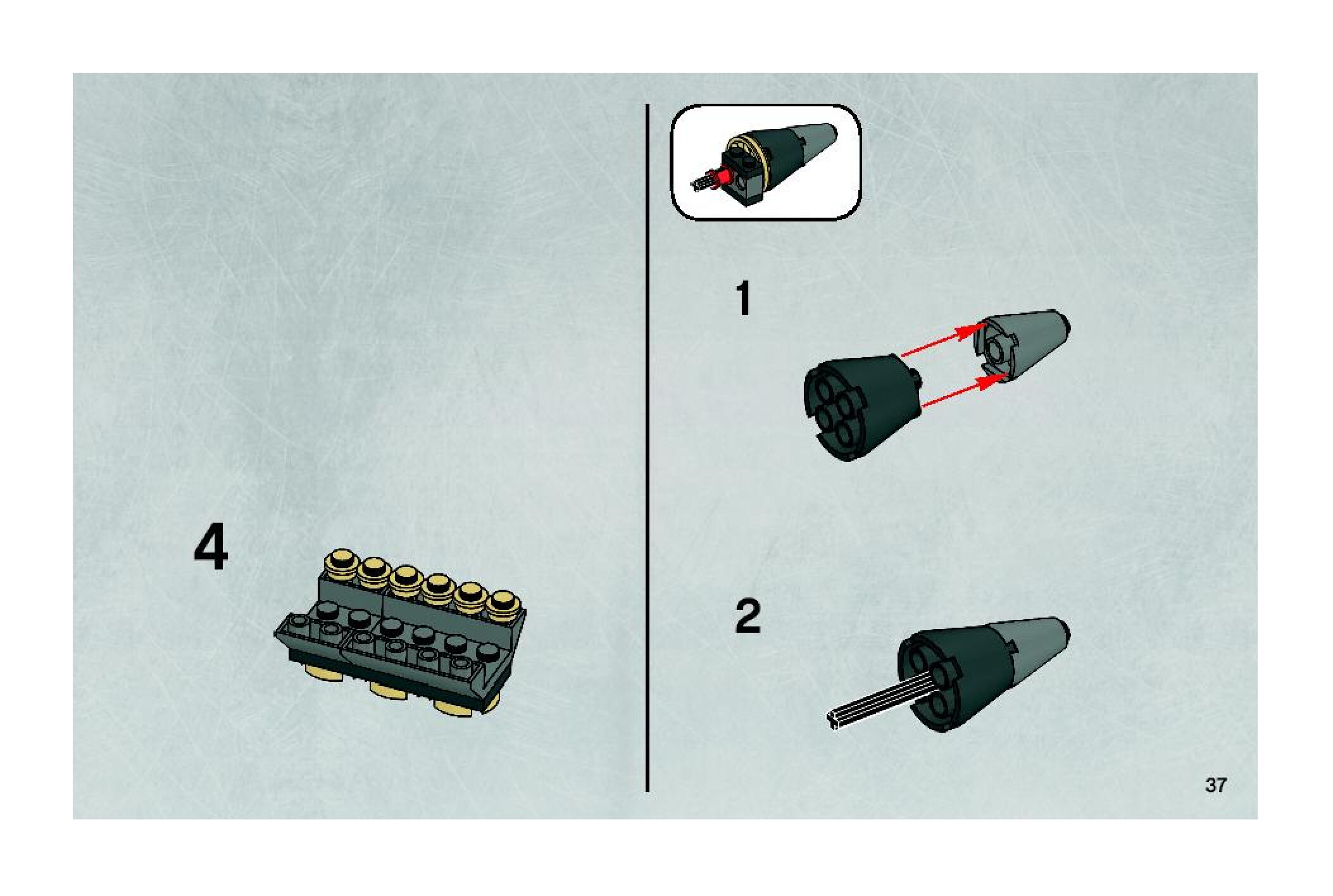 4

1

2

37