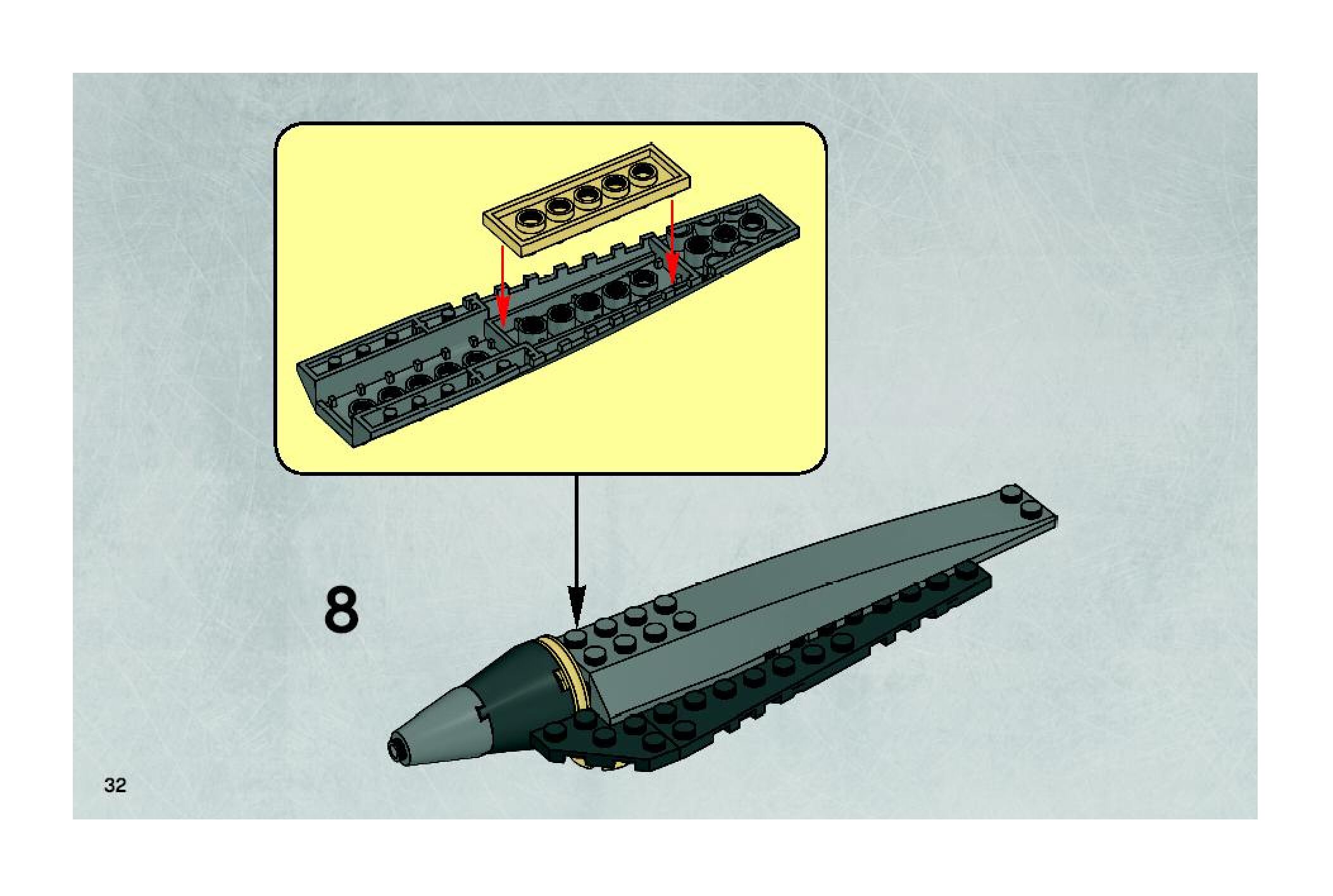 8

32