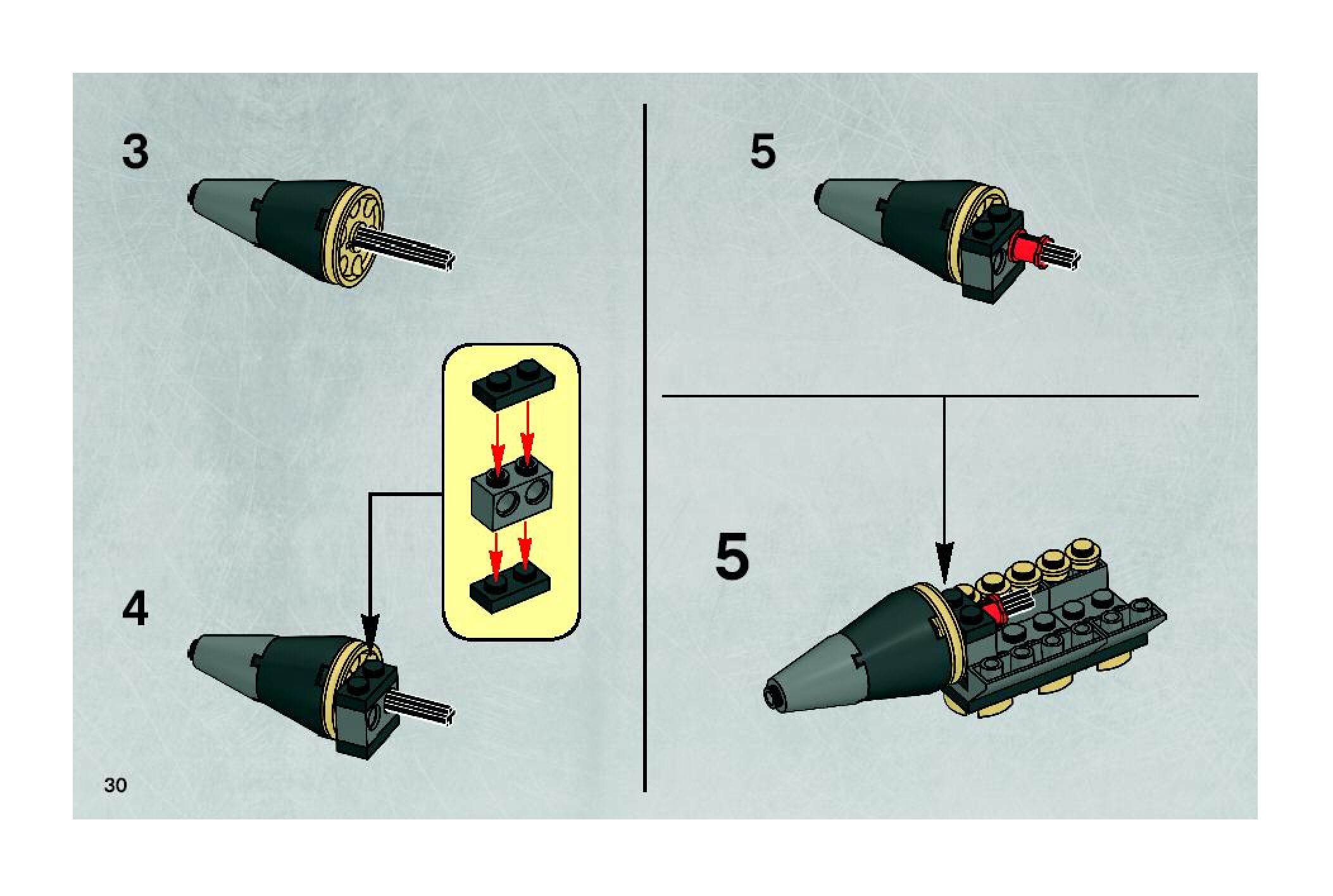 3

4

5

5

30