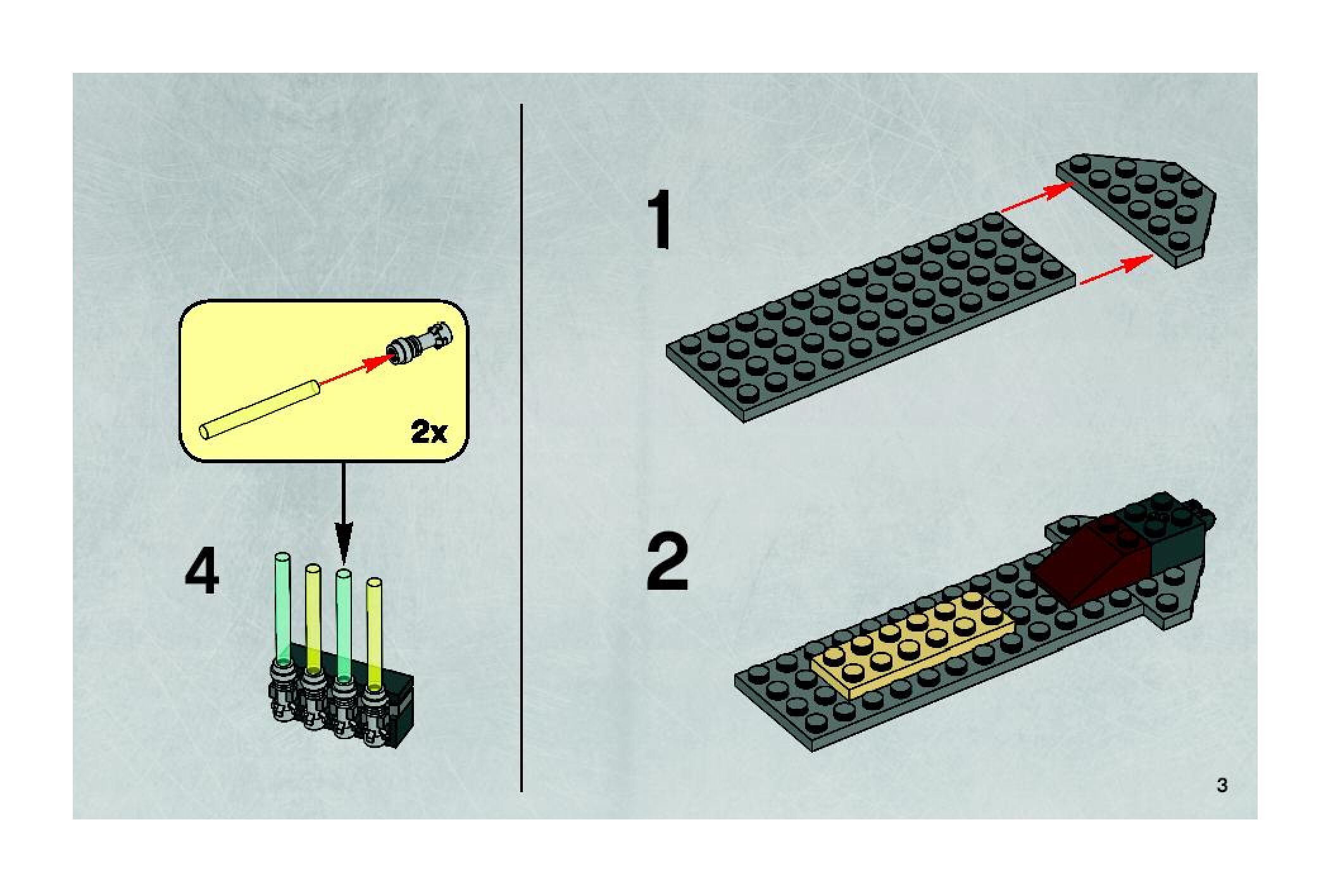 2x

4

1

2

3