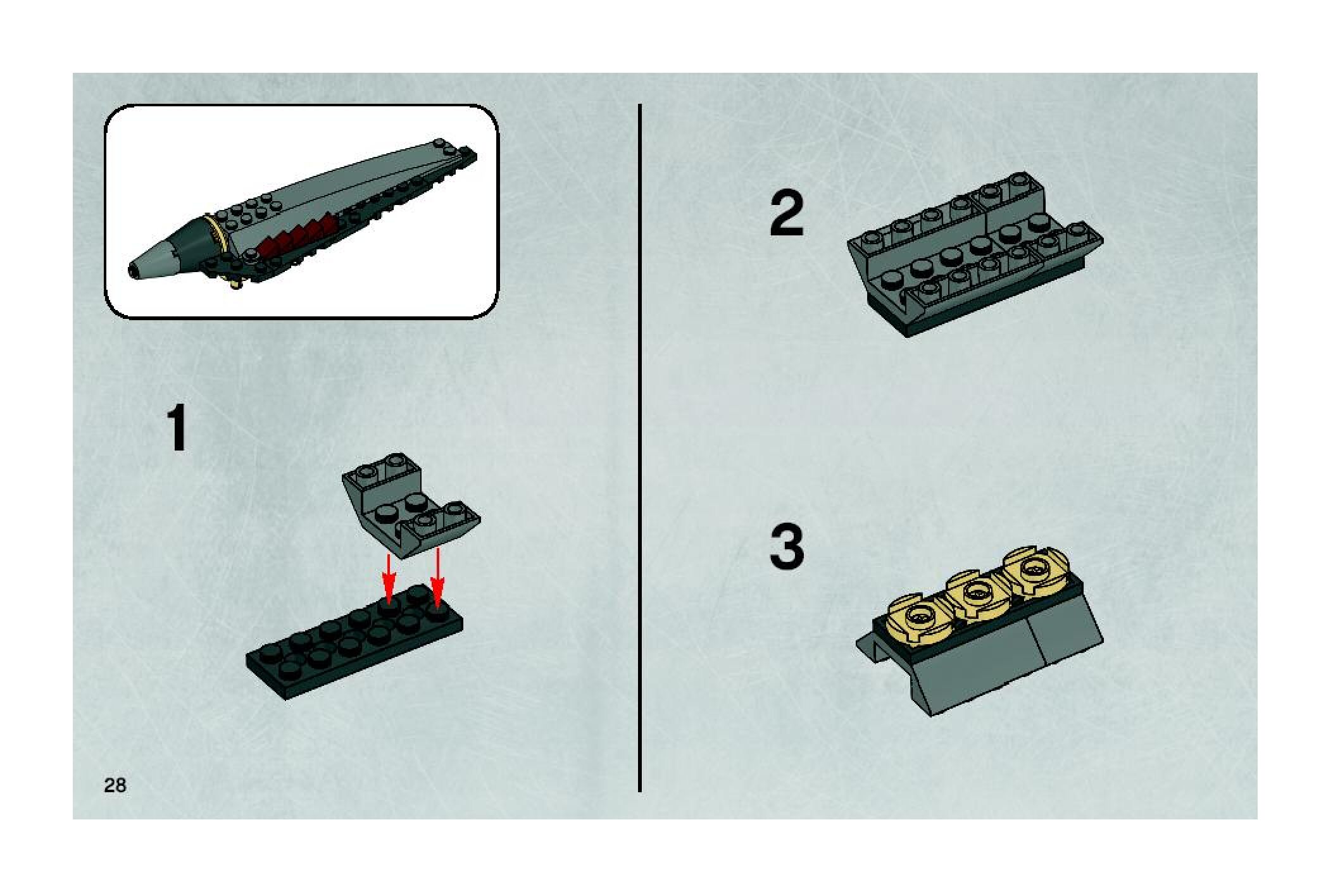 1

28

2

3