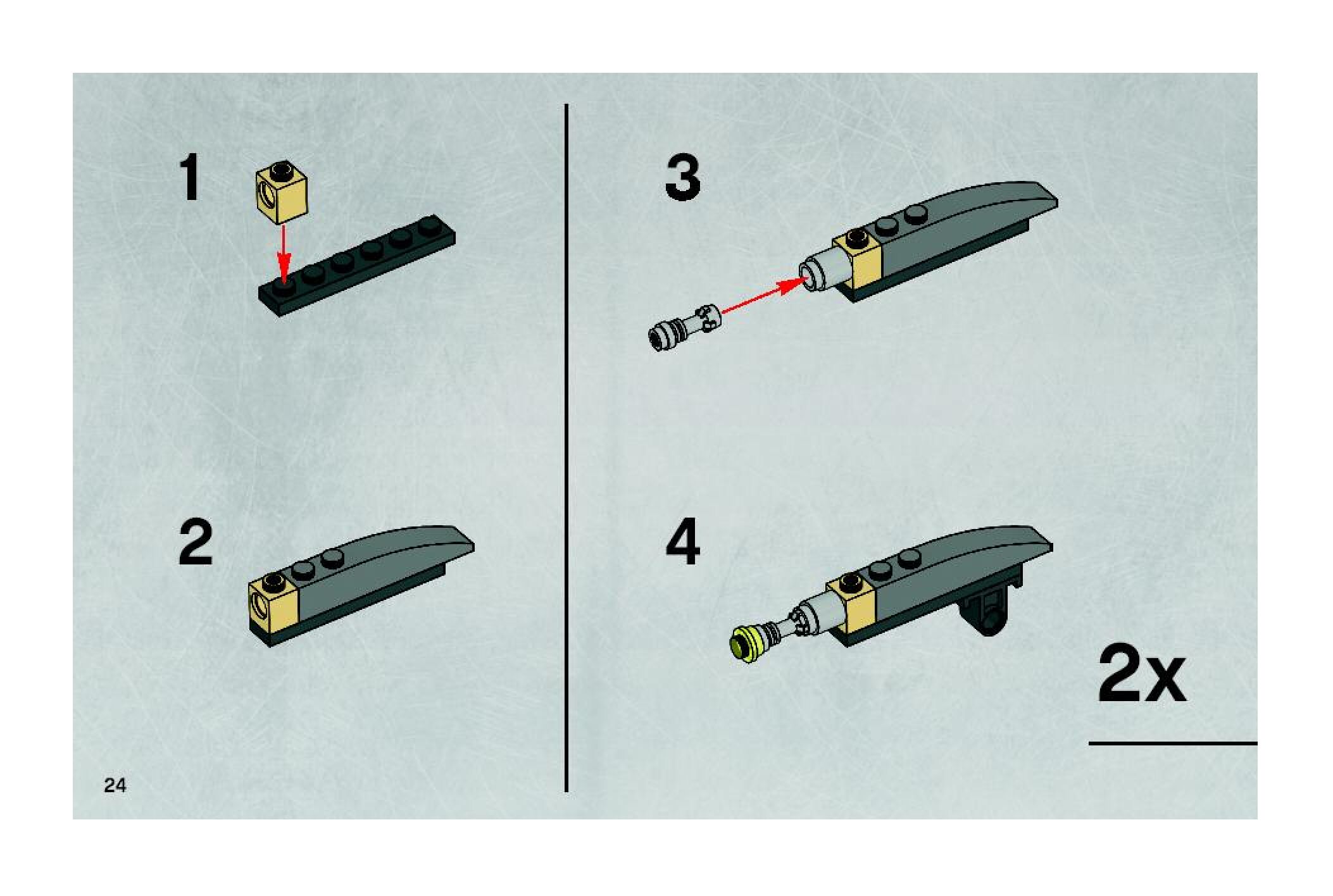 1

2

3

4

2x

24