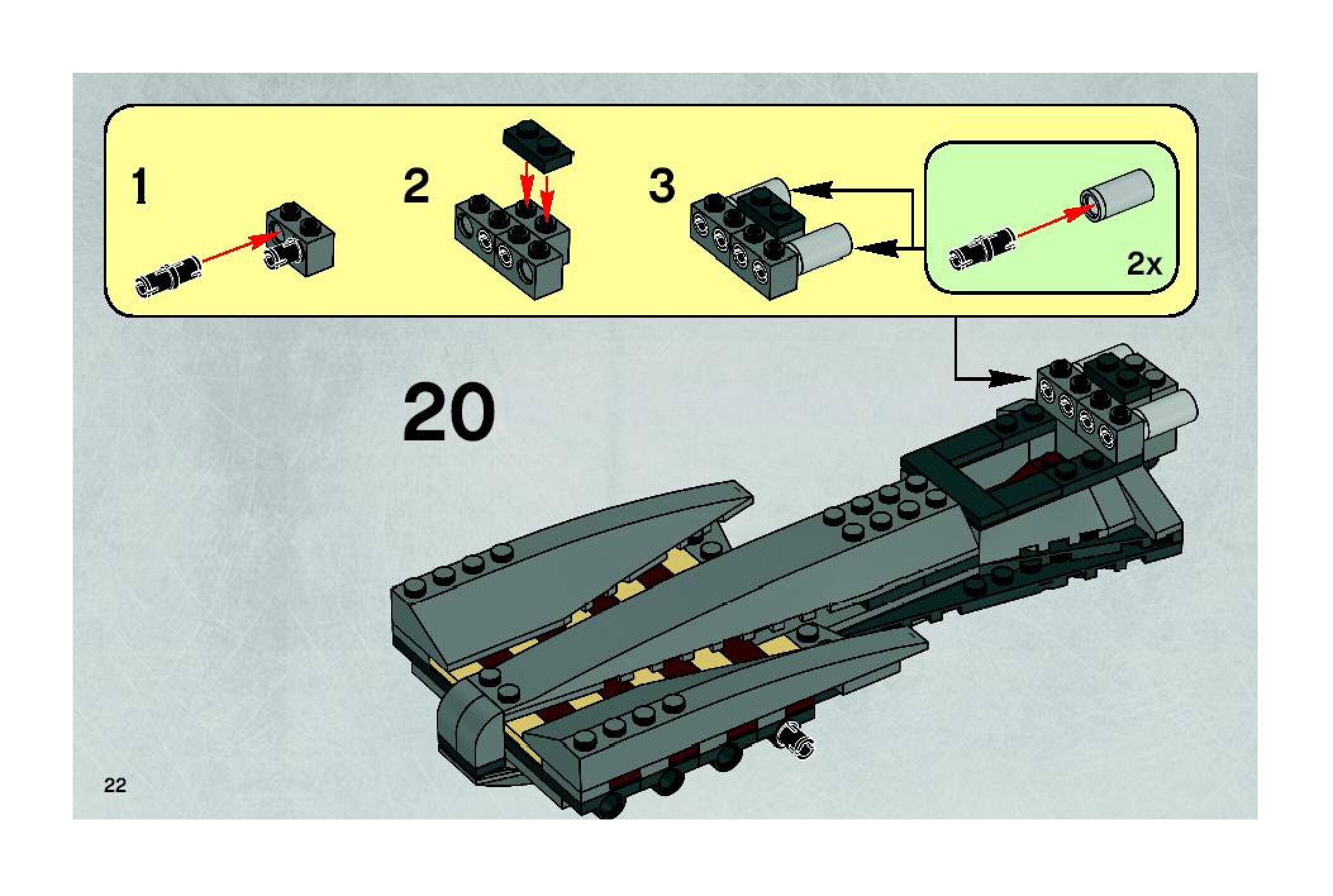 1

2

3

2x

20

22