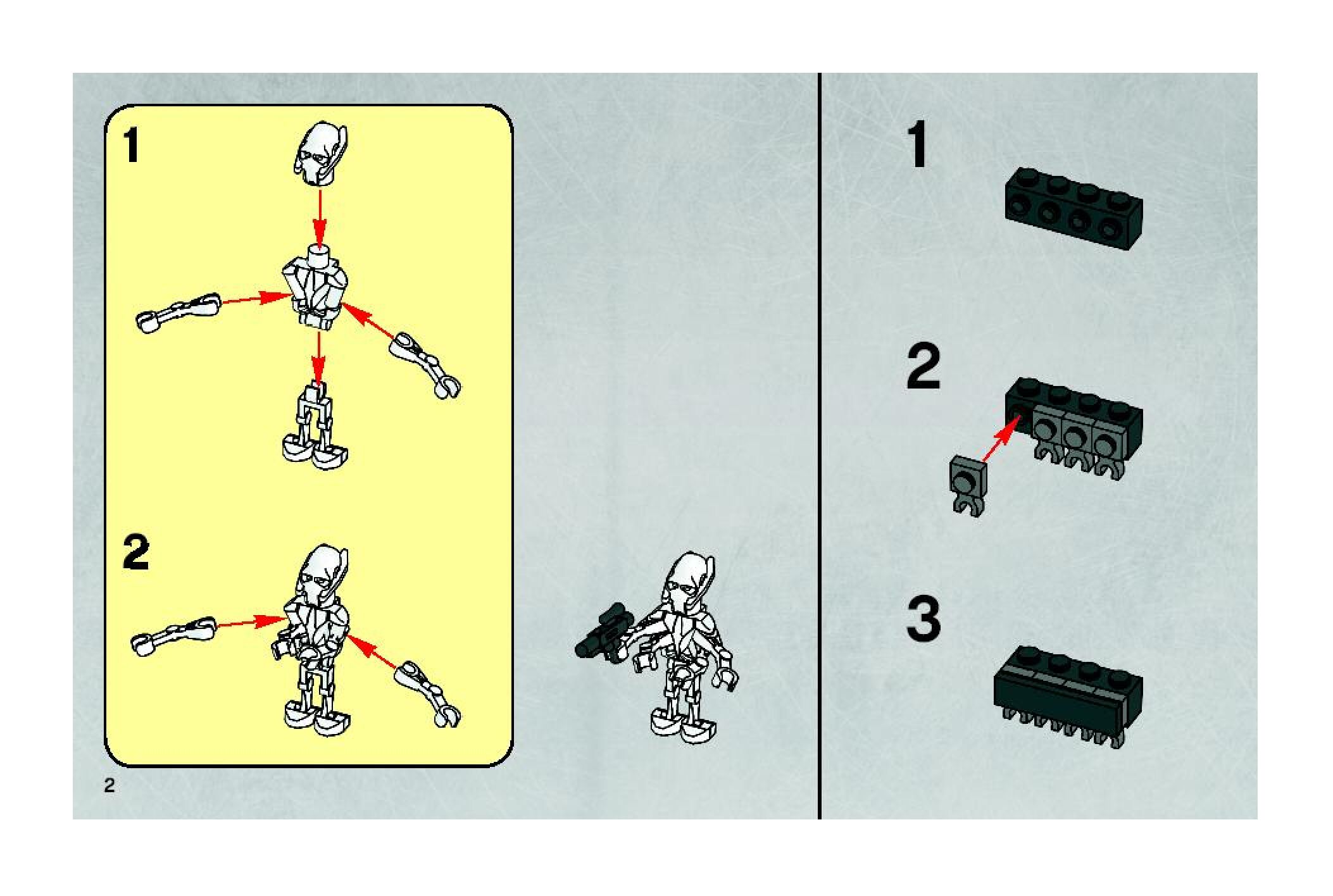 1

2

2

1

2

3