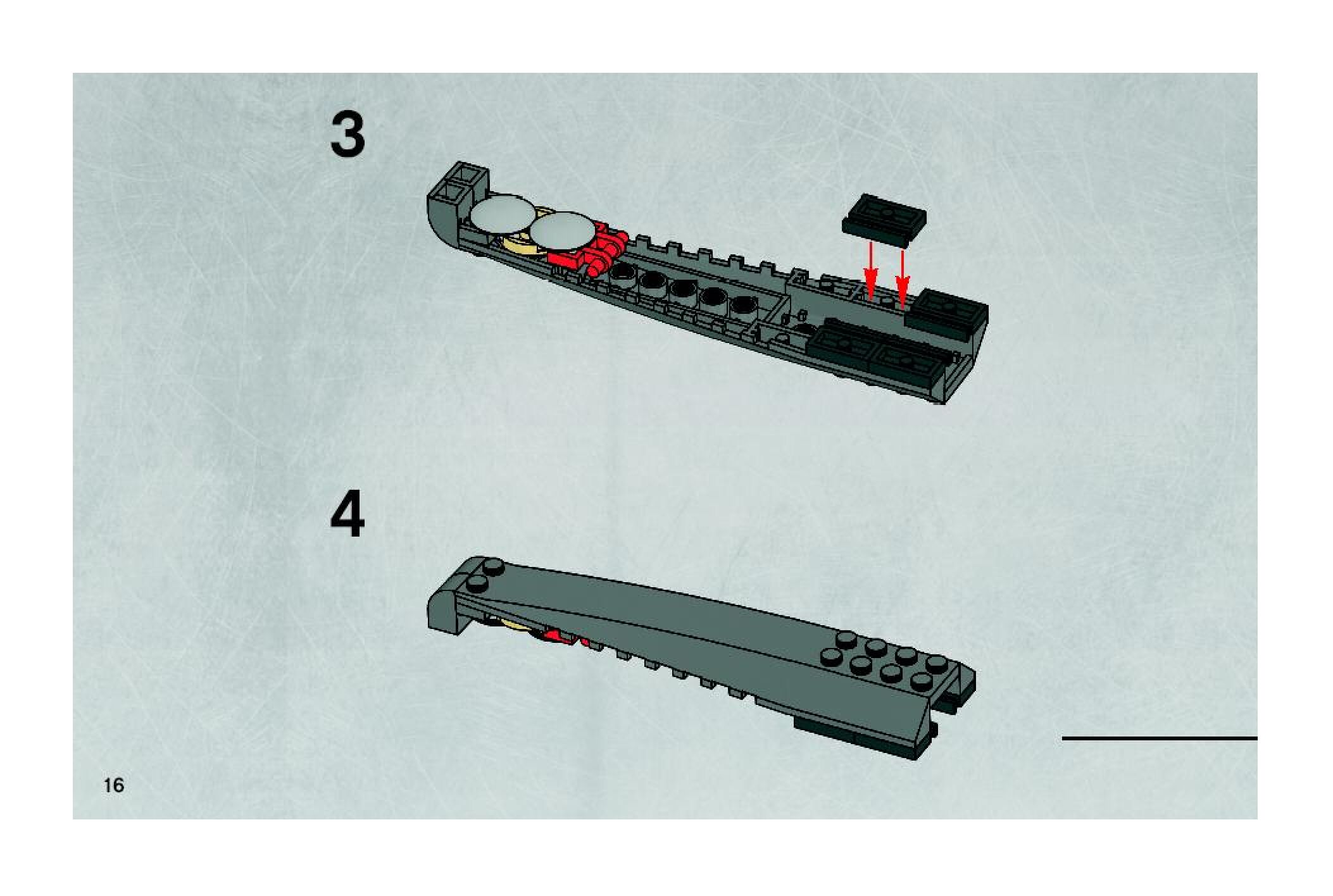 3

4

16