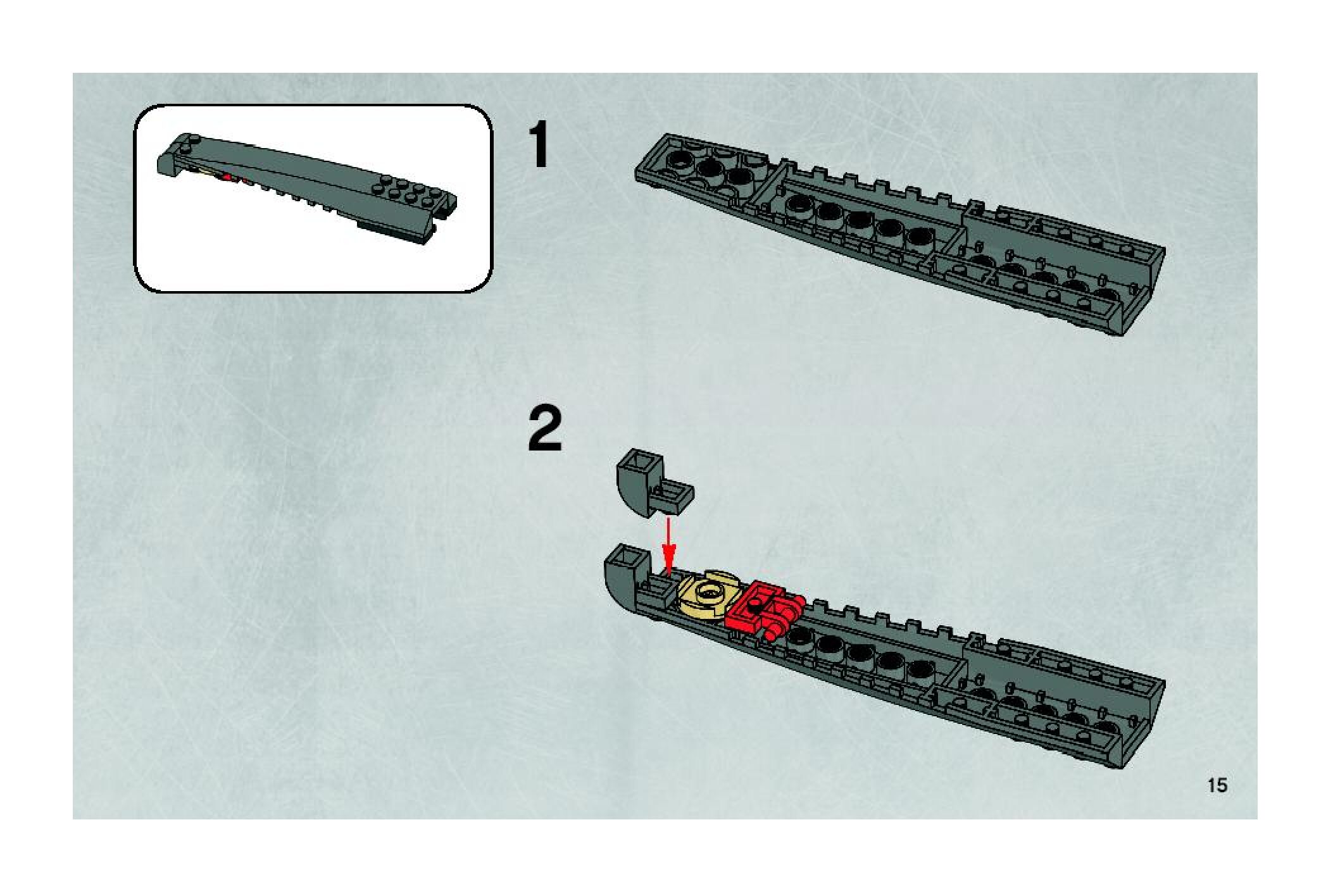 1

2

15