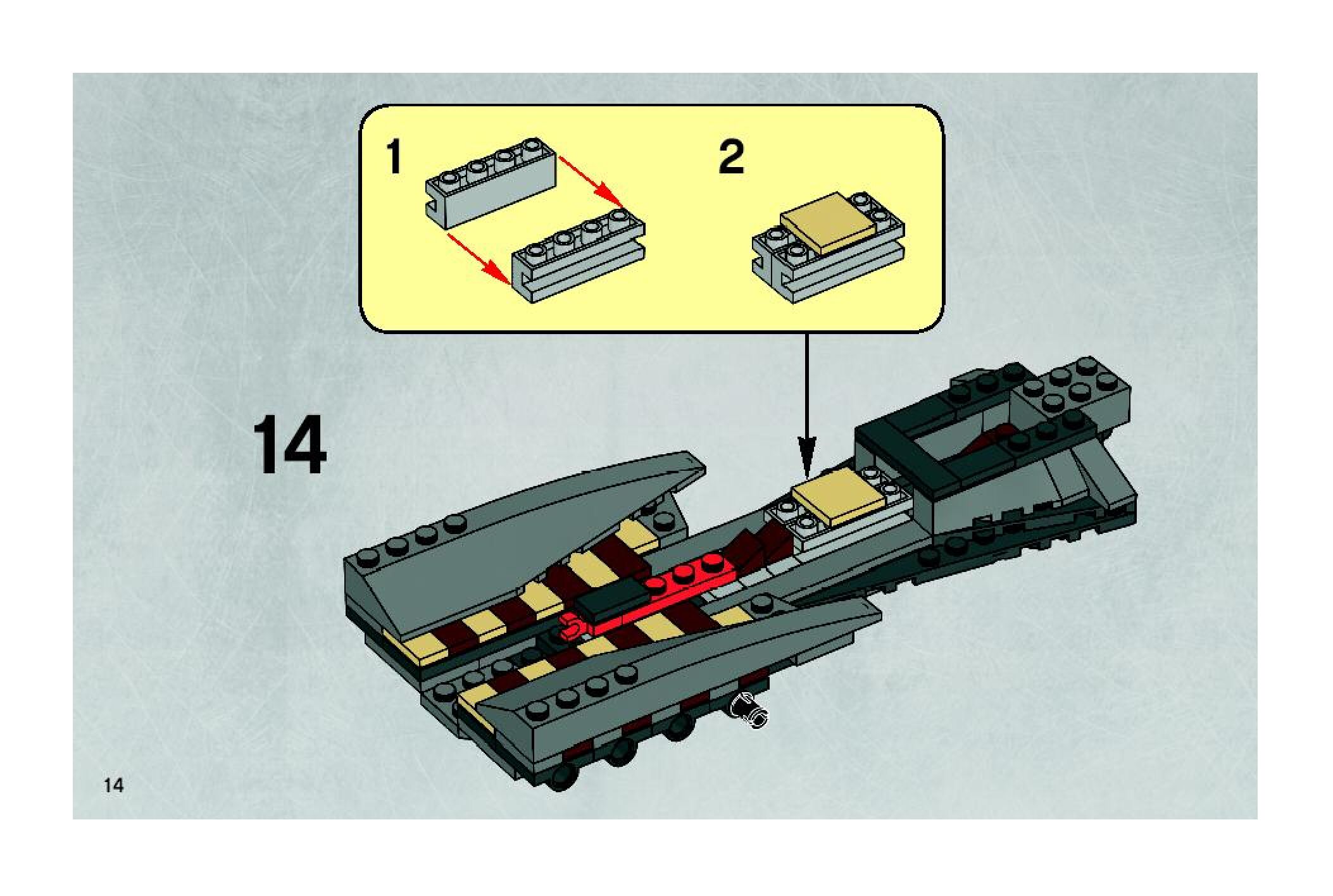 1

2

14

14