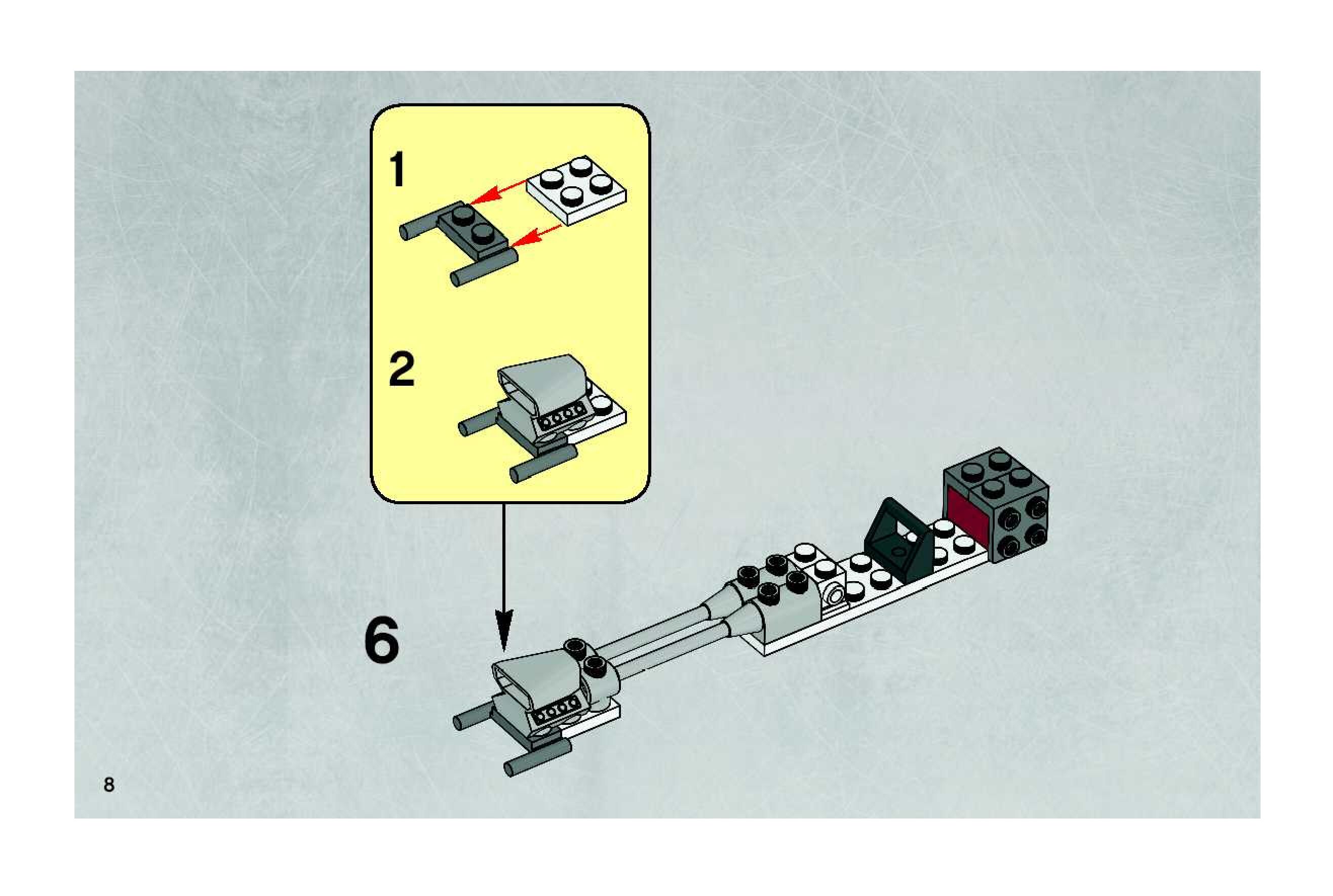 1

2

6

8