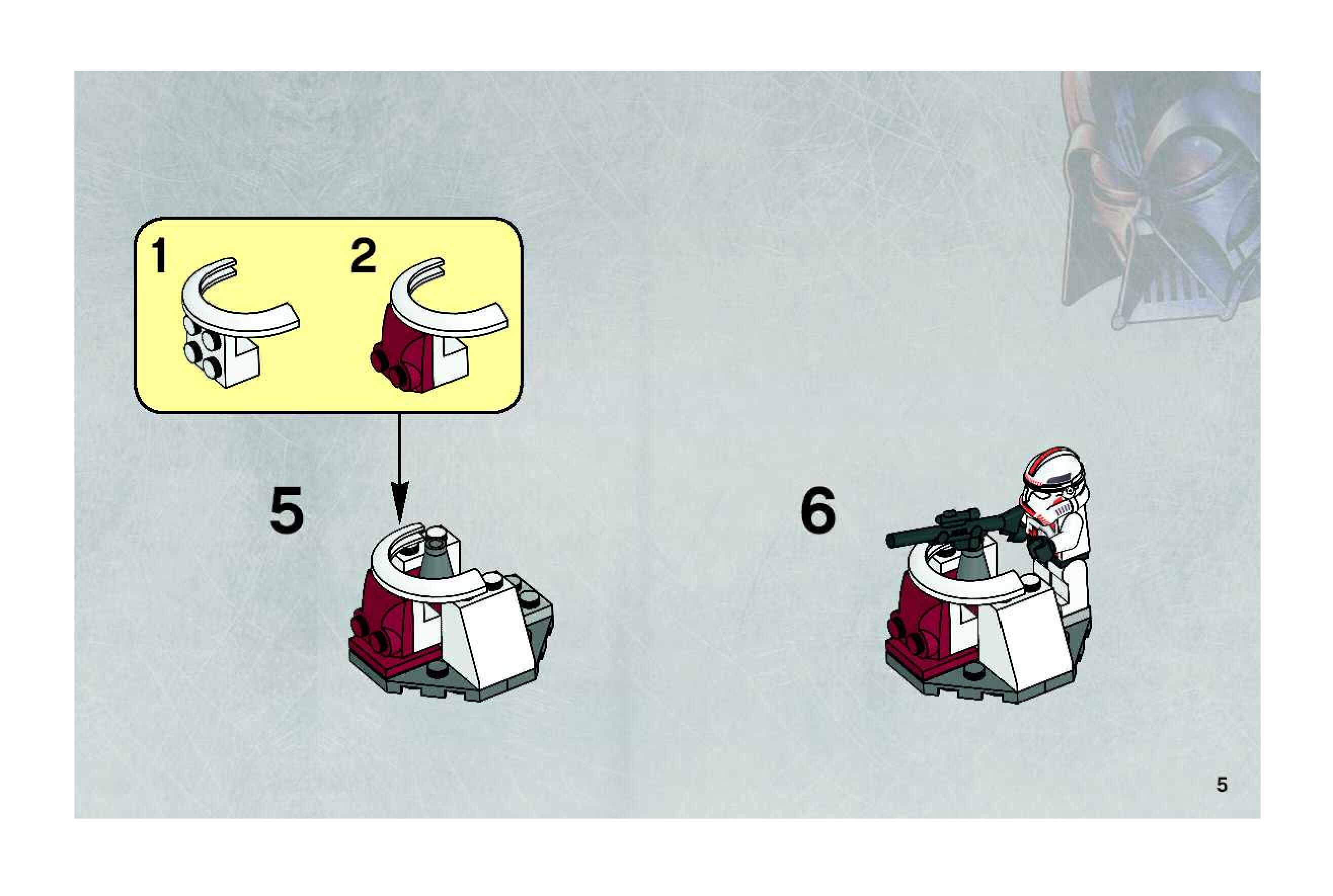 1
2
5
6
5