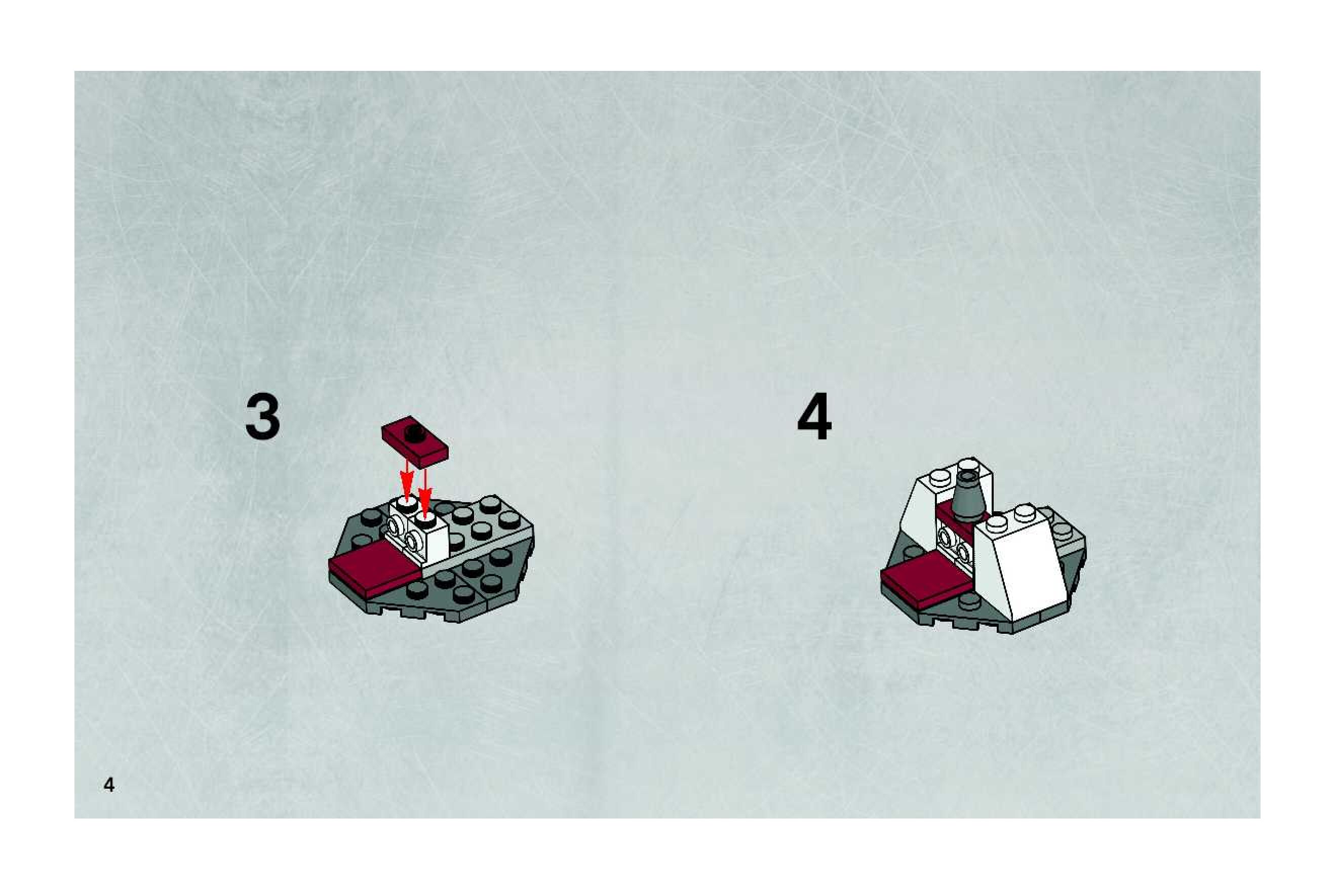 3

4

4