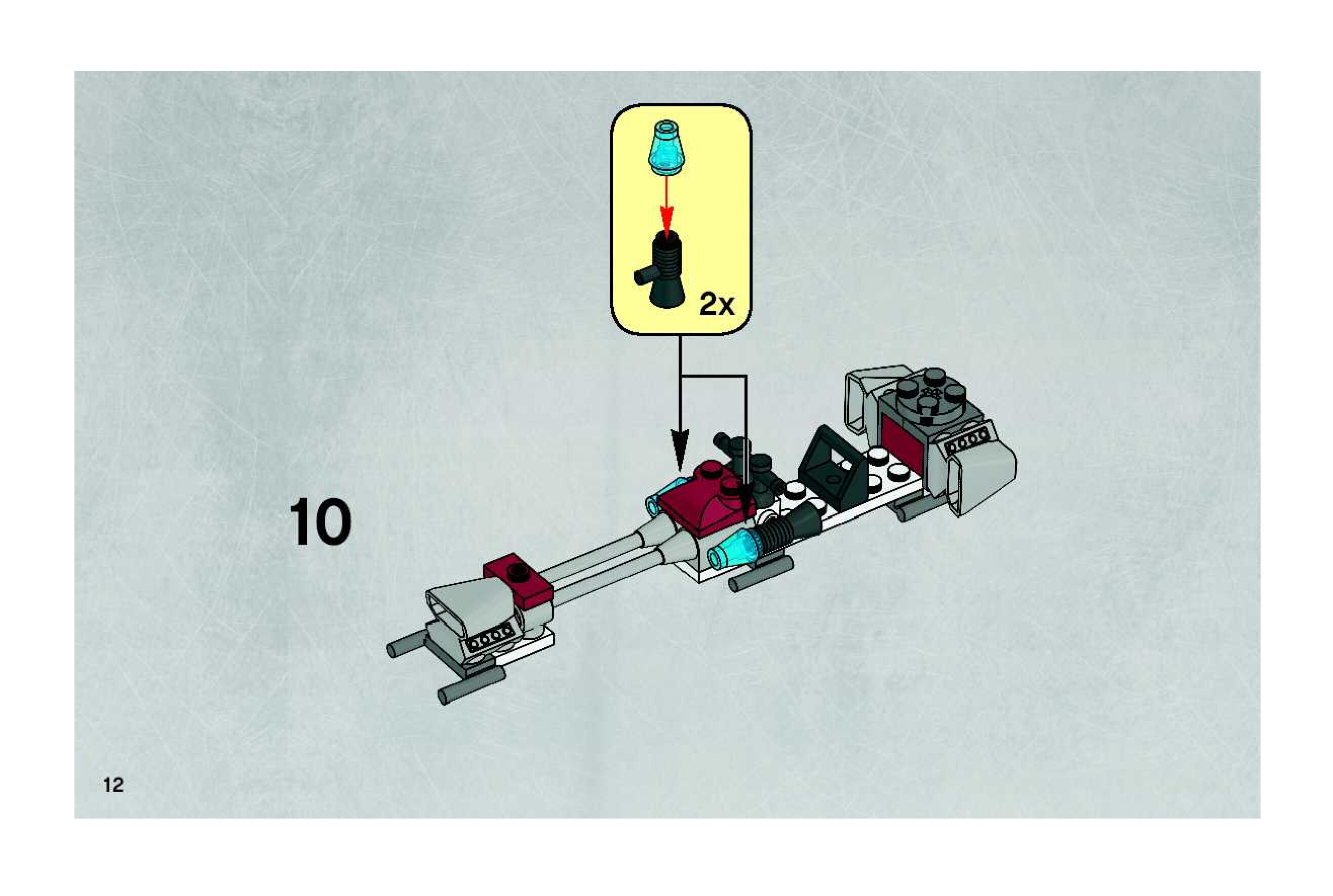 2x

10

12