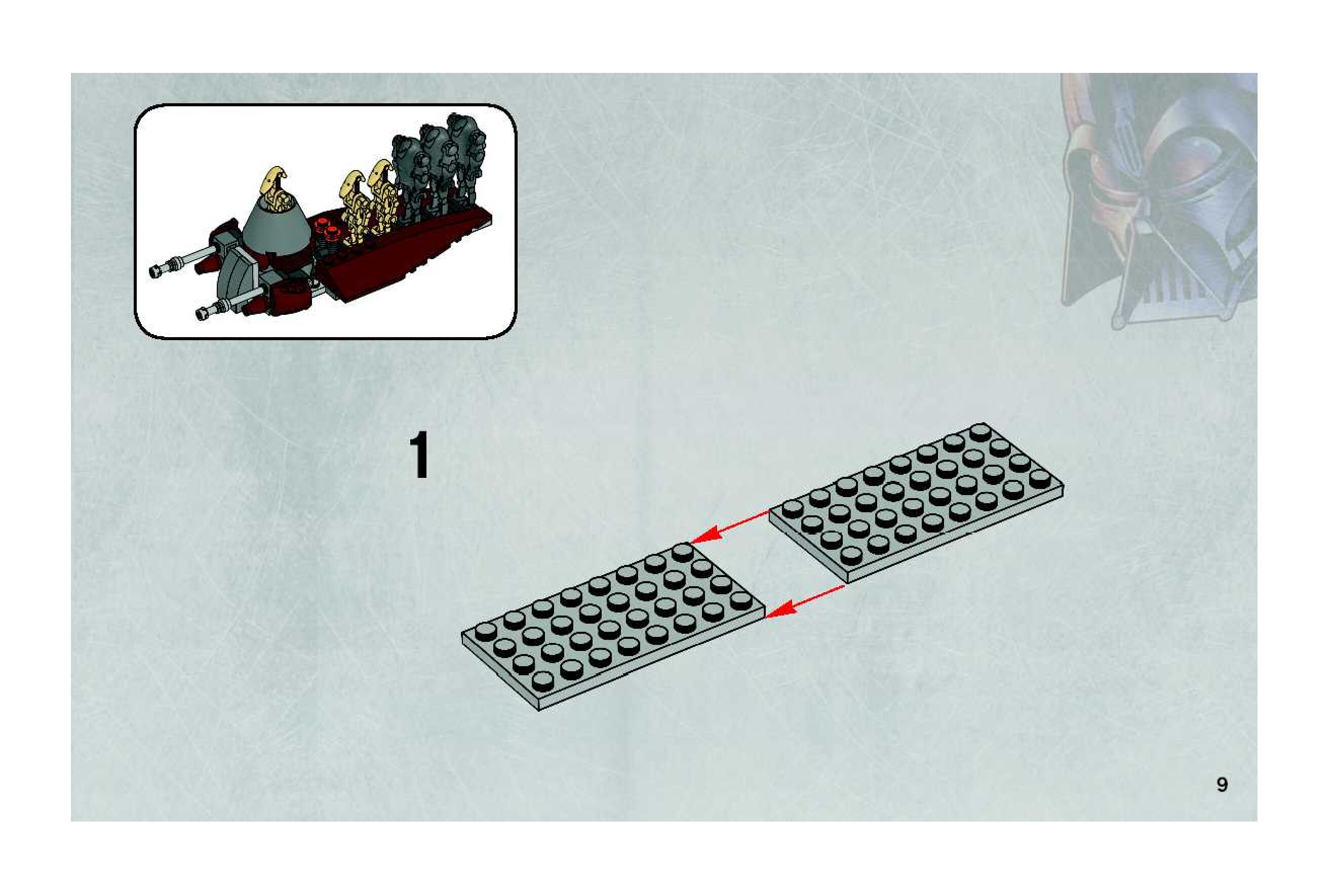 1

9