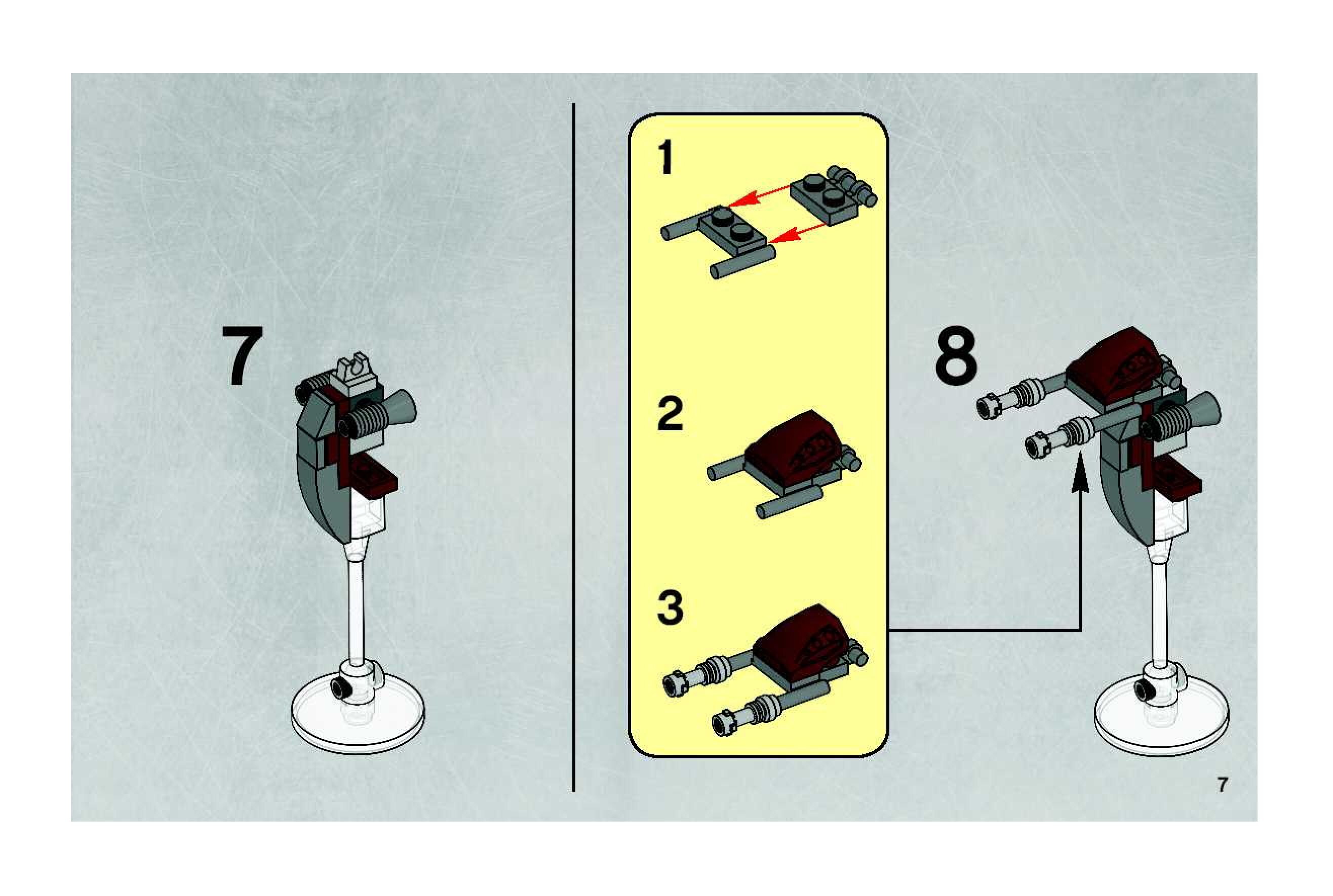 7

1

2

3

8

7