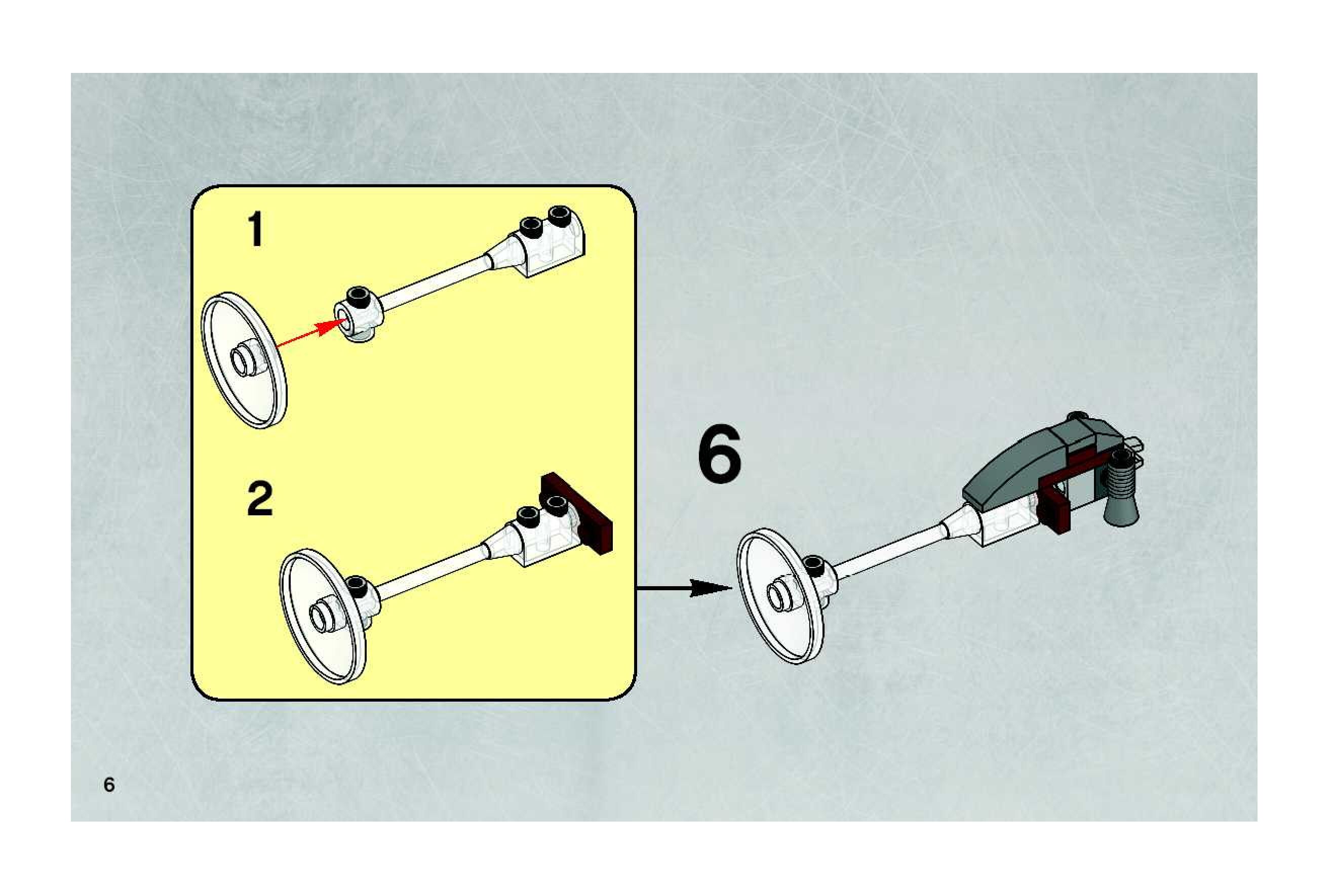 1

2

6

6