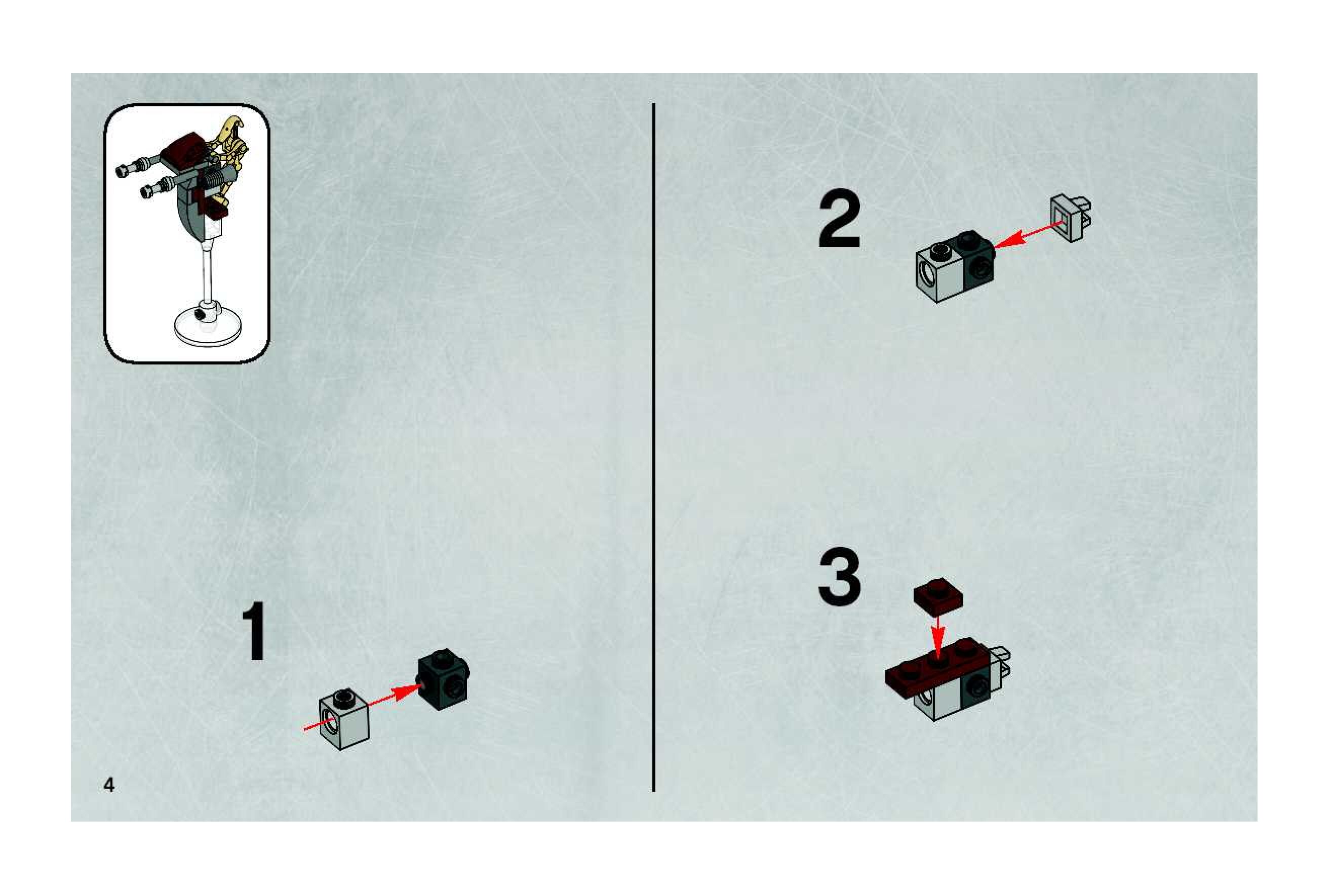 1

4

2

3