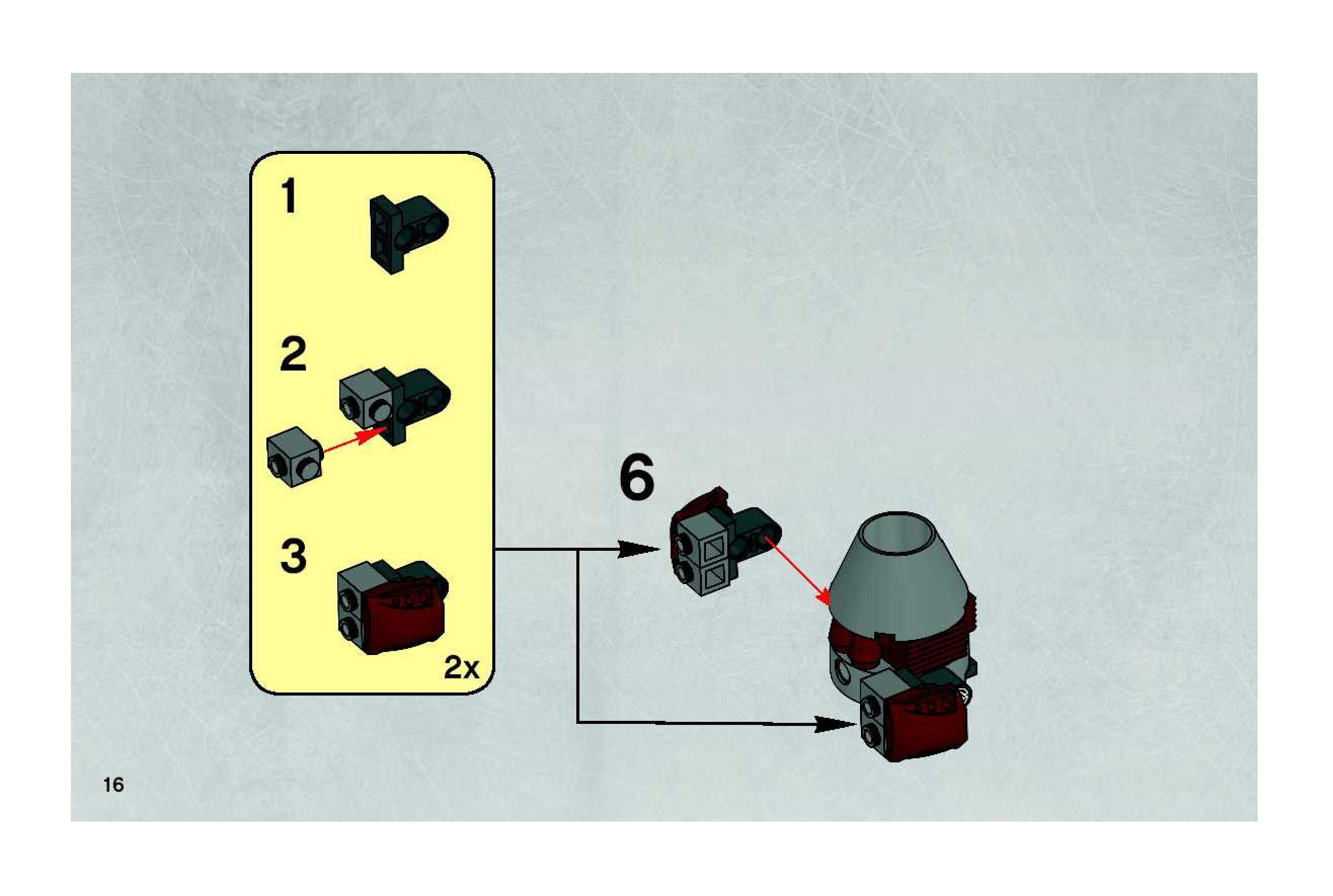 1

2

3

2x

6

16