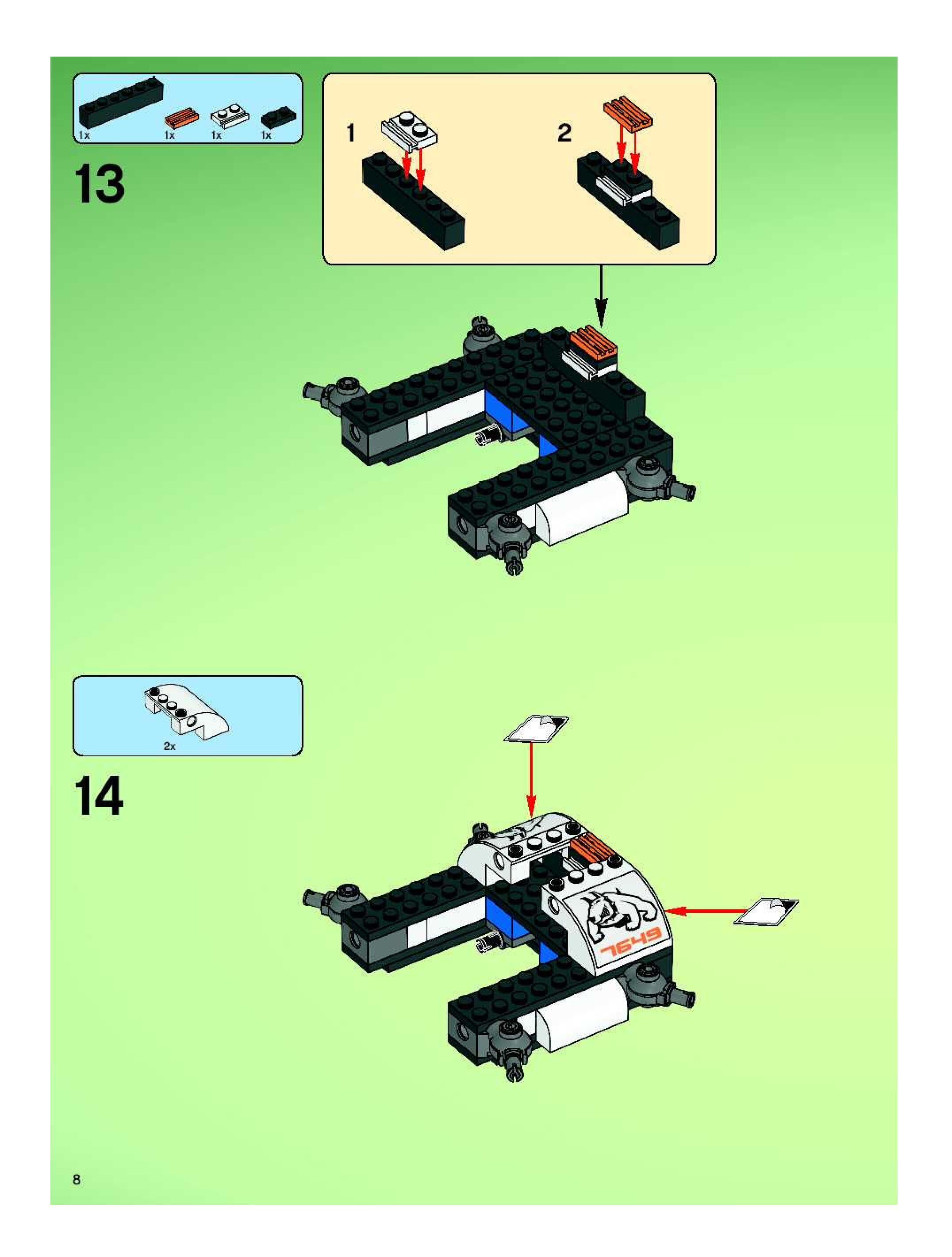 1x 1x 1x 1x

13

1

2

2x

14

7649

8