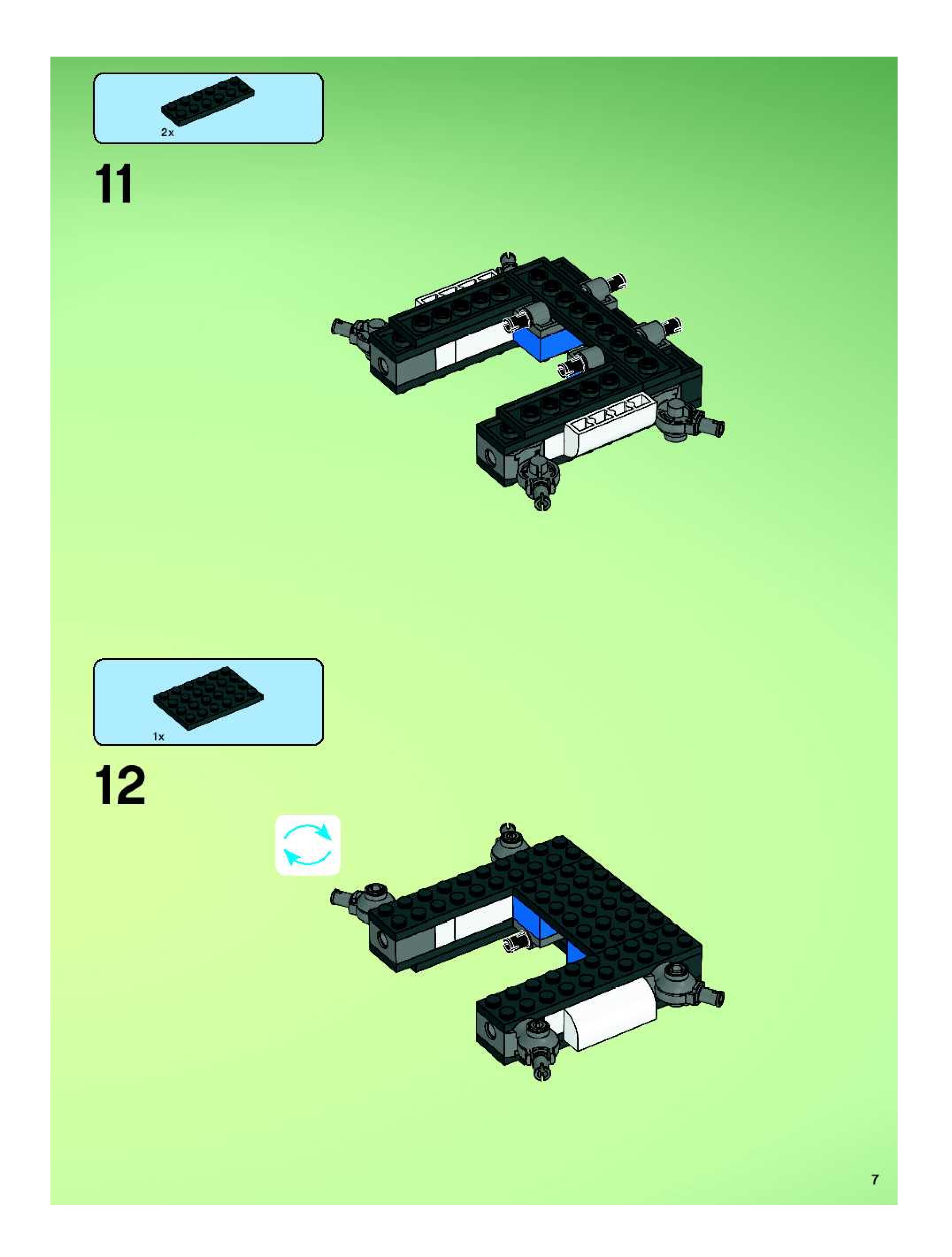 2x

11

1x

12

7