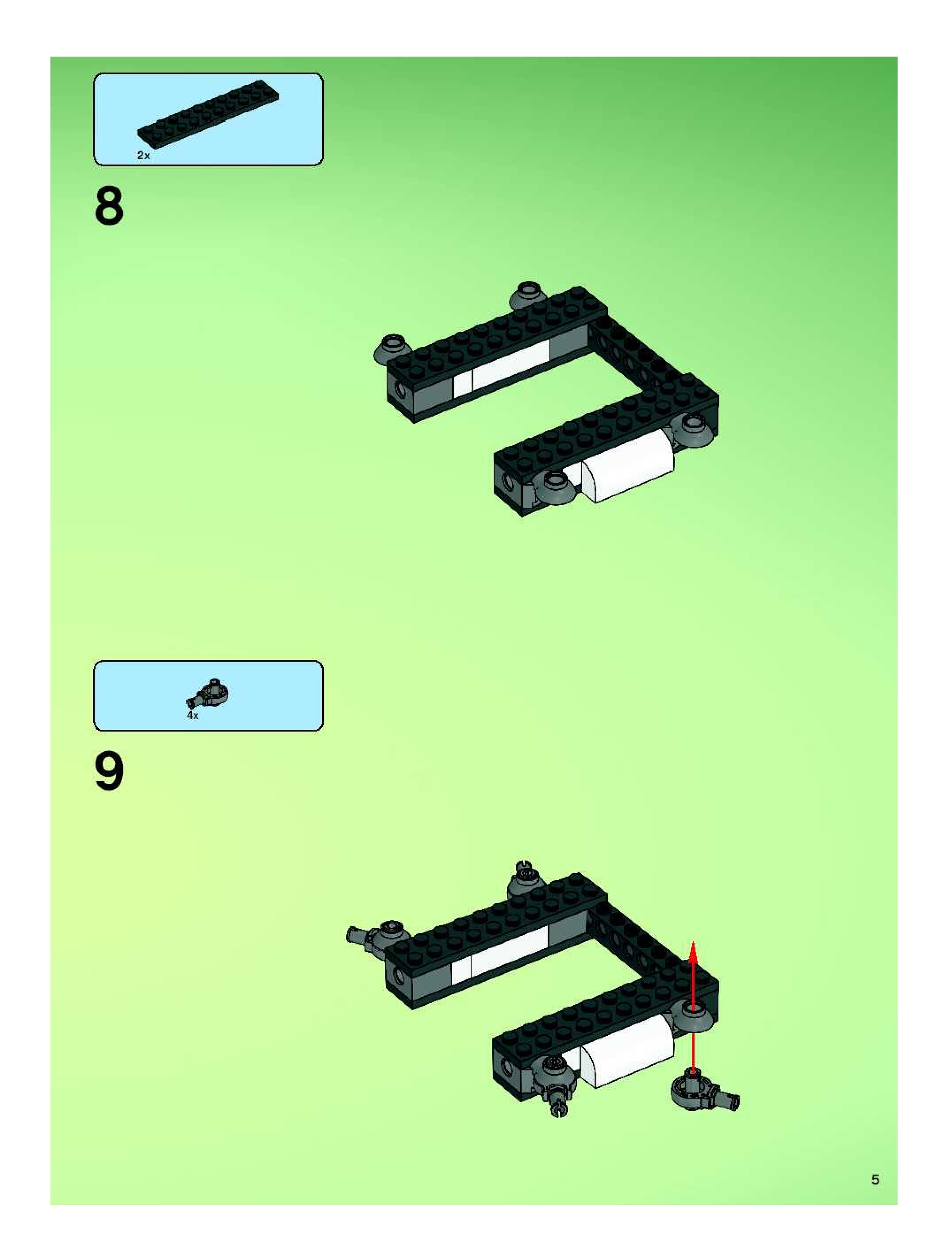 2x

8

4x

9

5