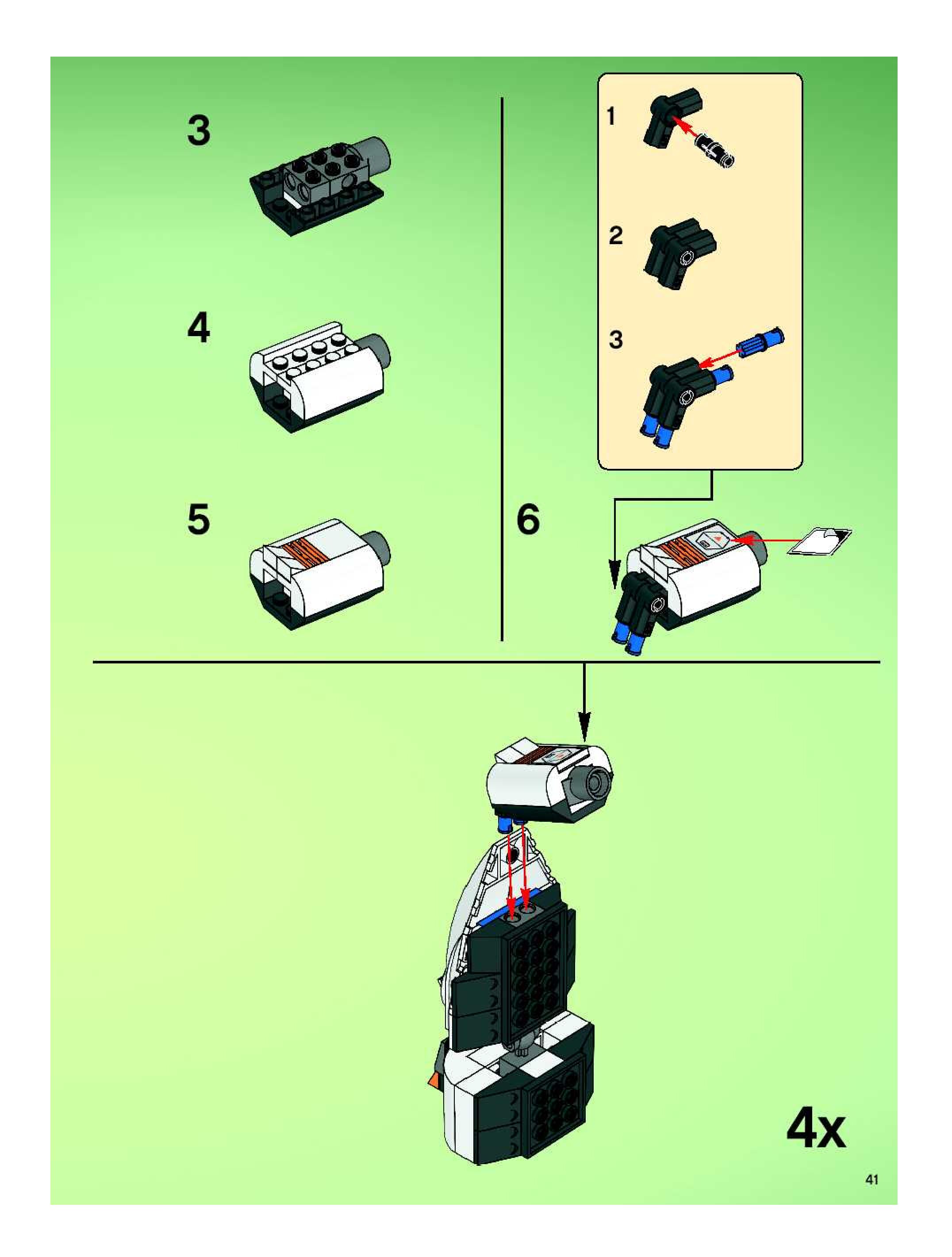 3

4

5

1

2

3

6

4x

41