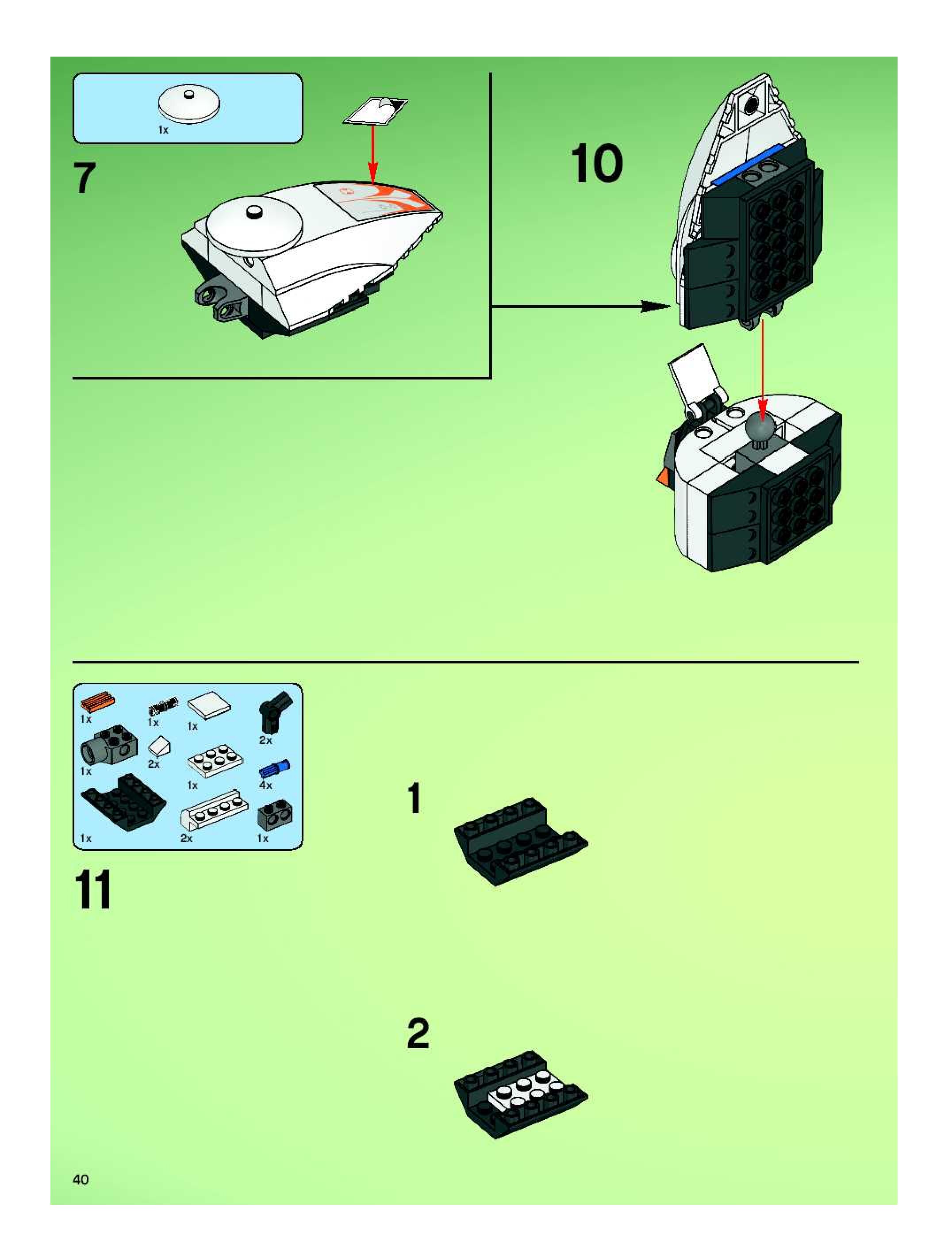 1x

7

10

1x
1x
1x
2x
1x
2x
1x
4x
1x
2x
1x

11

1

2

40