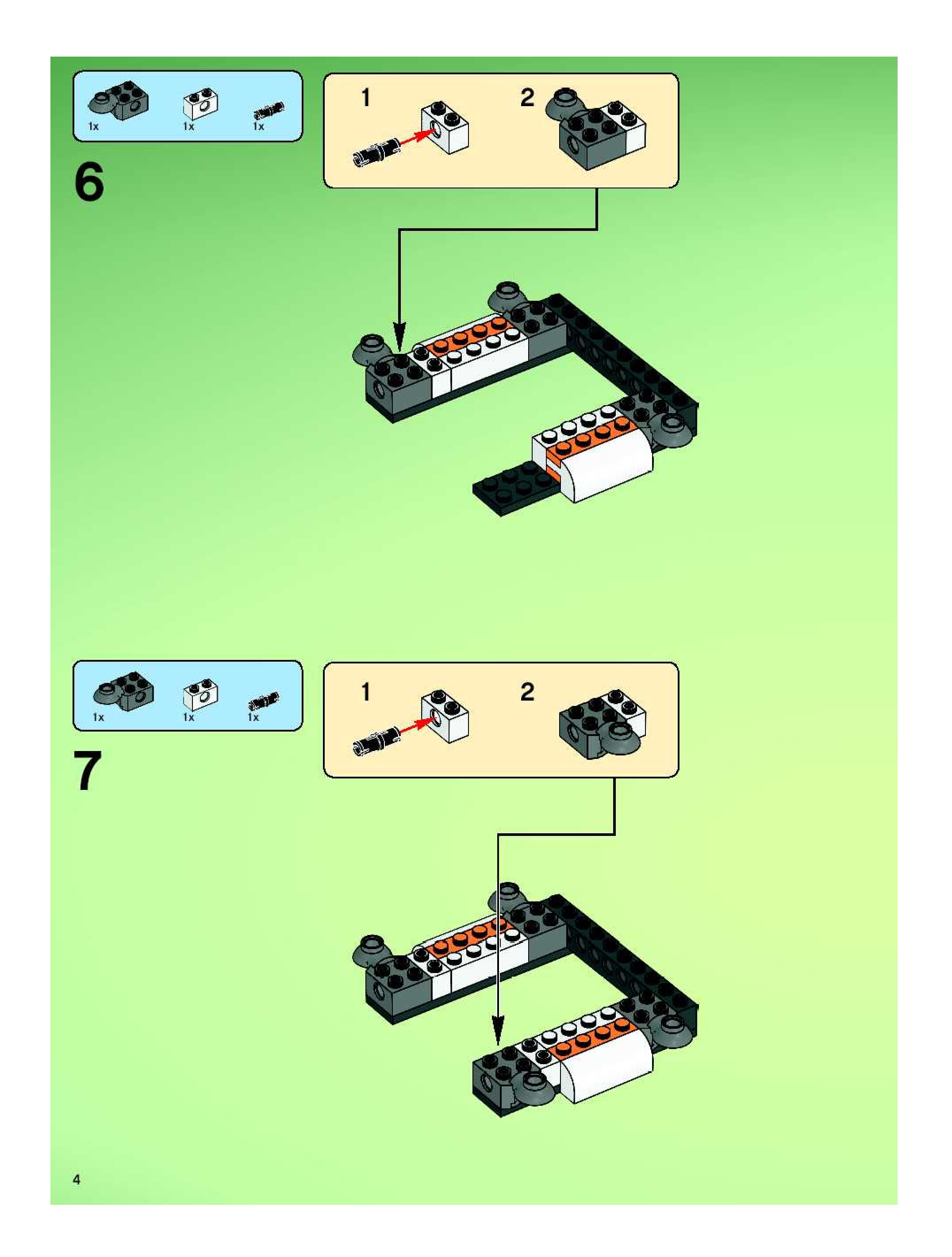 1x 1x 1x

6

1

2

1x 1x 1x

7

1

2

4