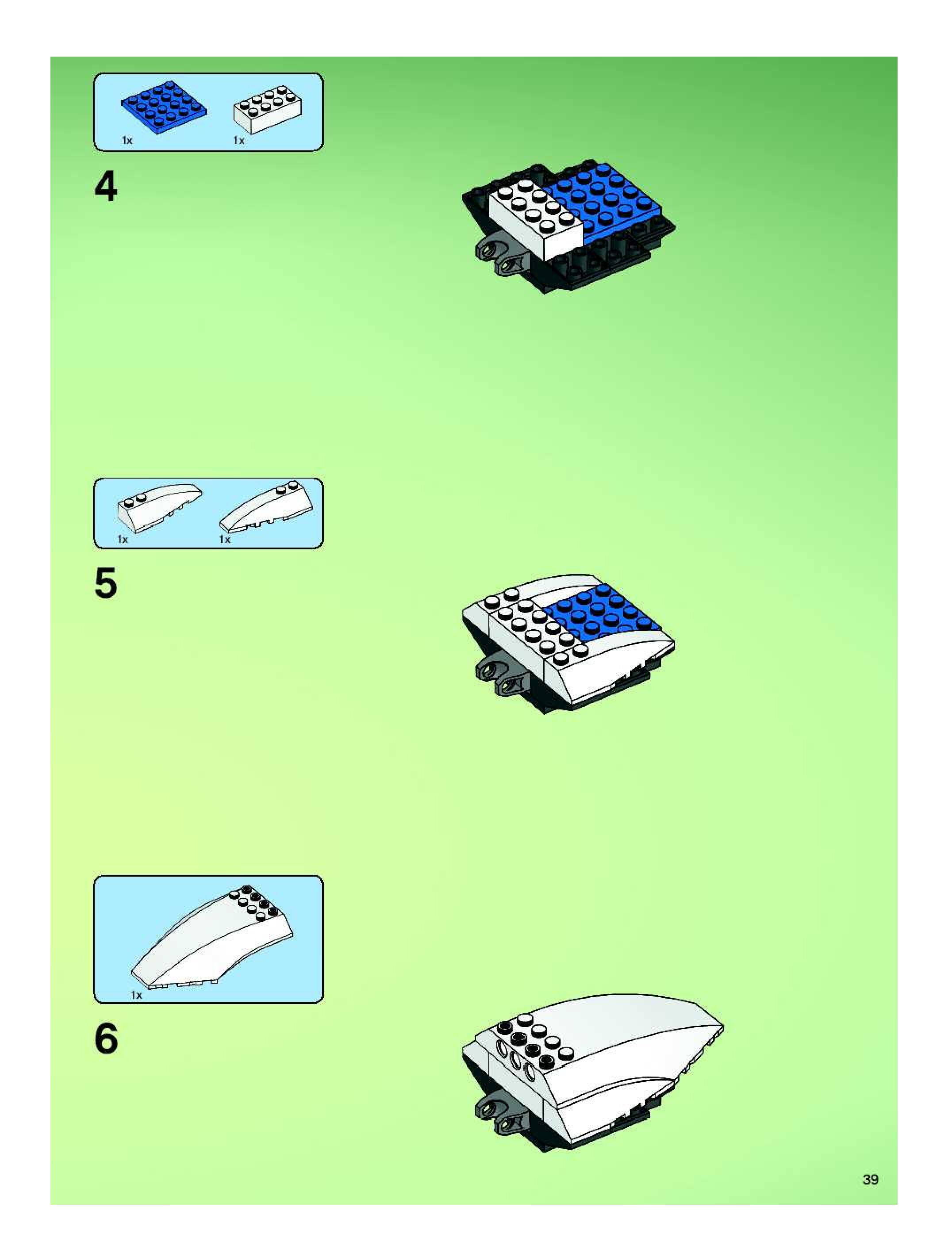 1x
1x

4

1x
1x

5

1x

6

39