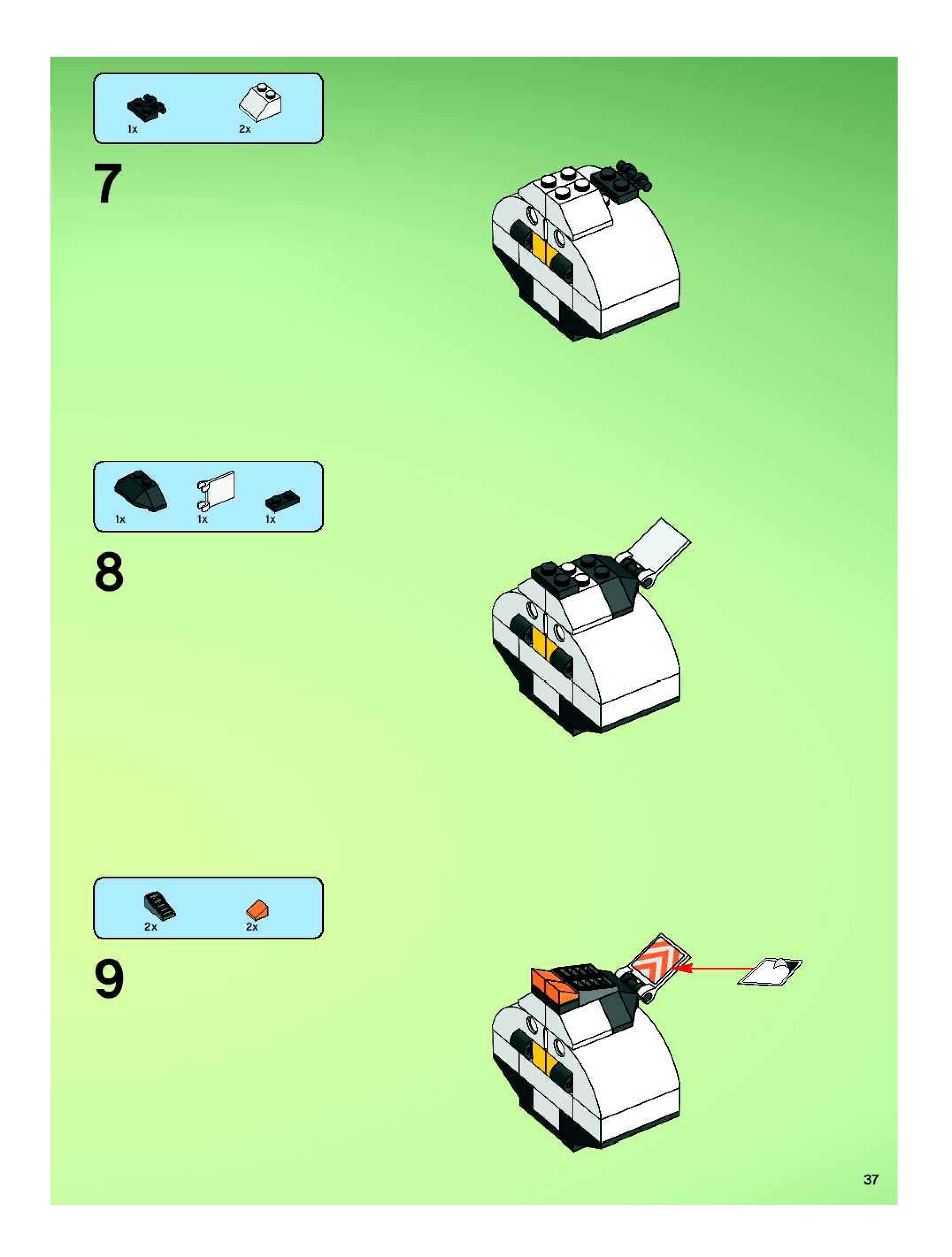 1x 2x

7

1x 1x 1x

8

2x 2x

9

37