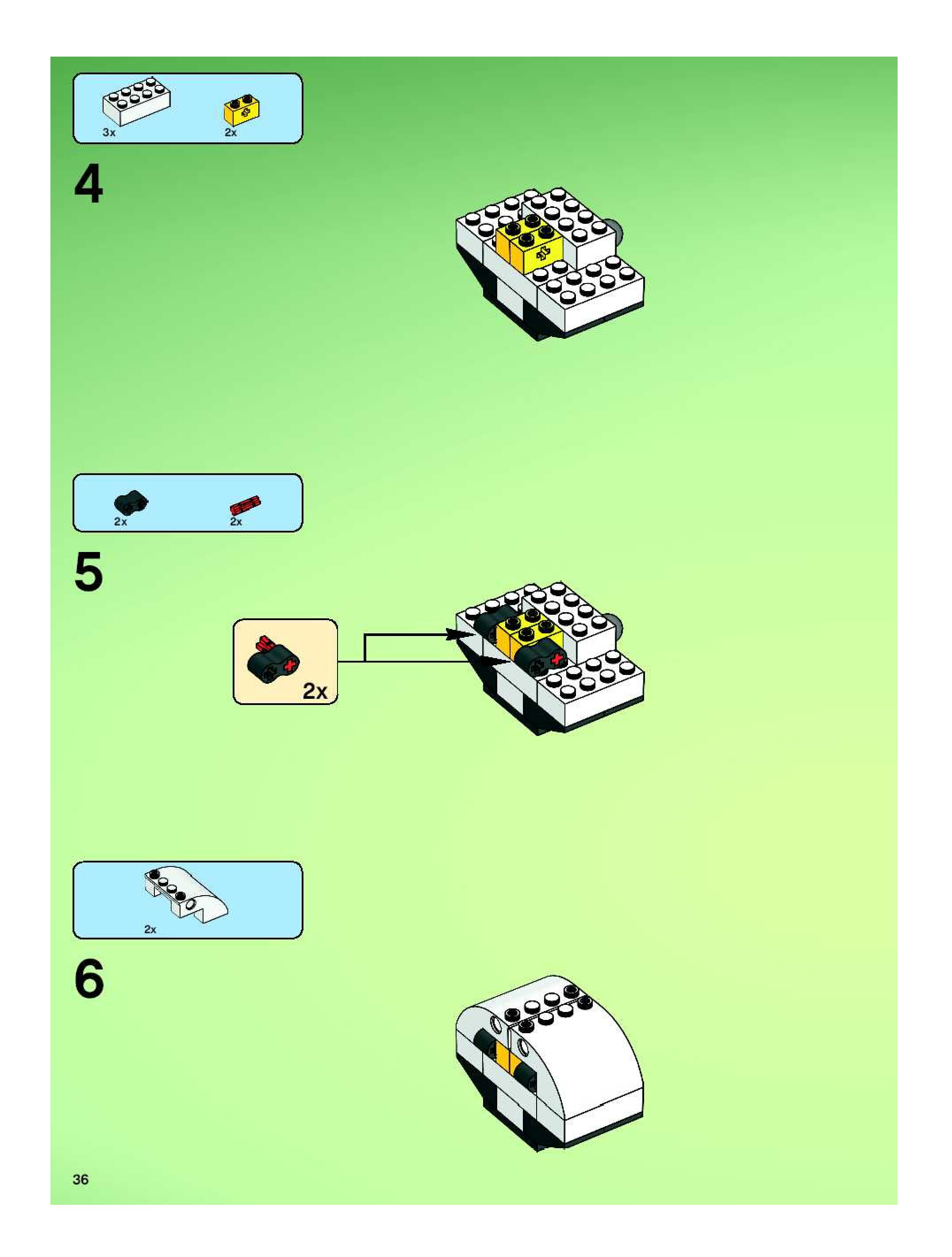 3x
2x

4

2x
2x

5

2x

2x

6

36