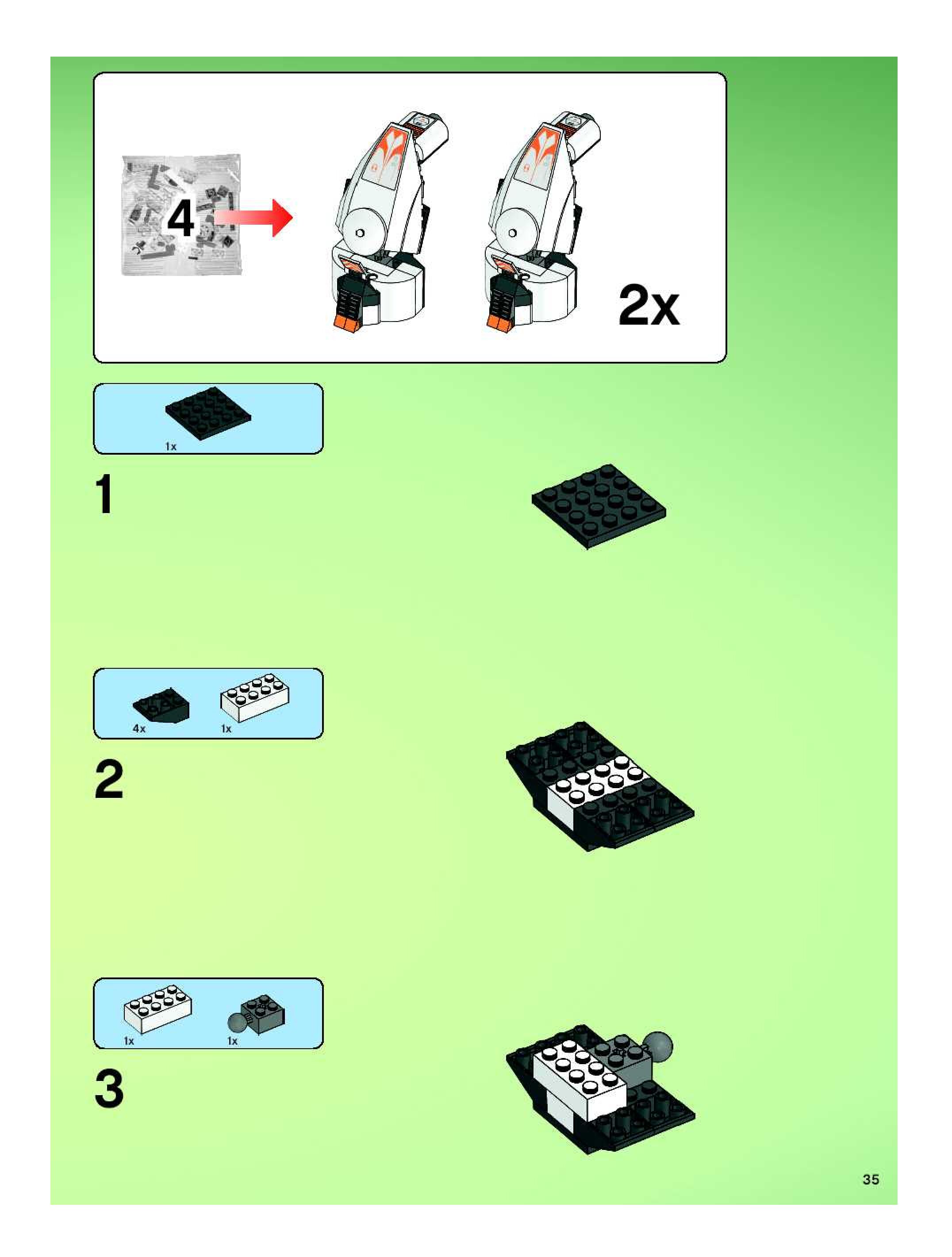 4

2x

1x

1

4x

1x

2

1x

1x

3

35