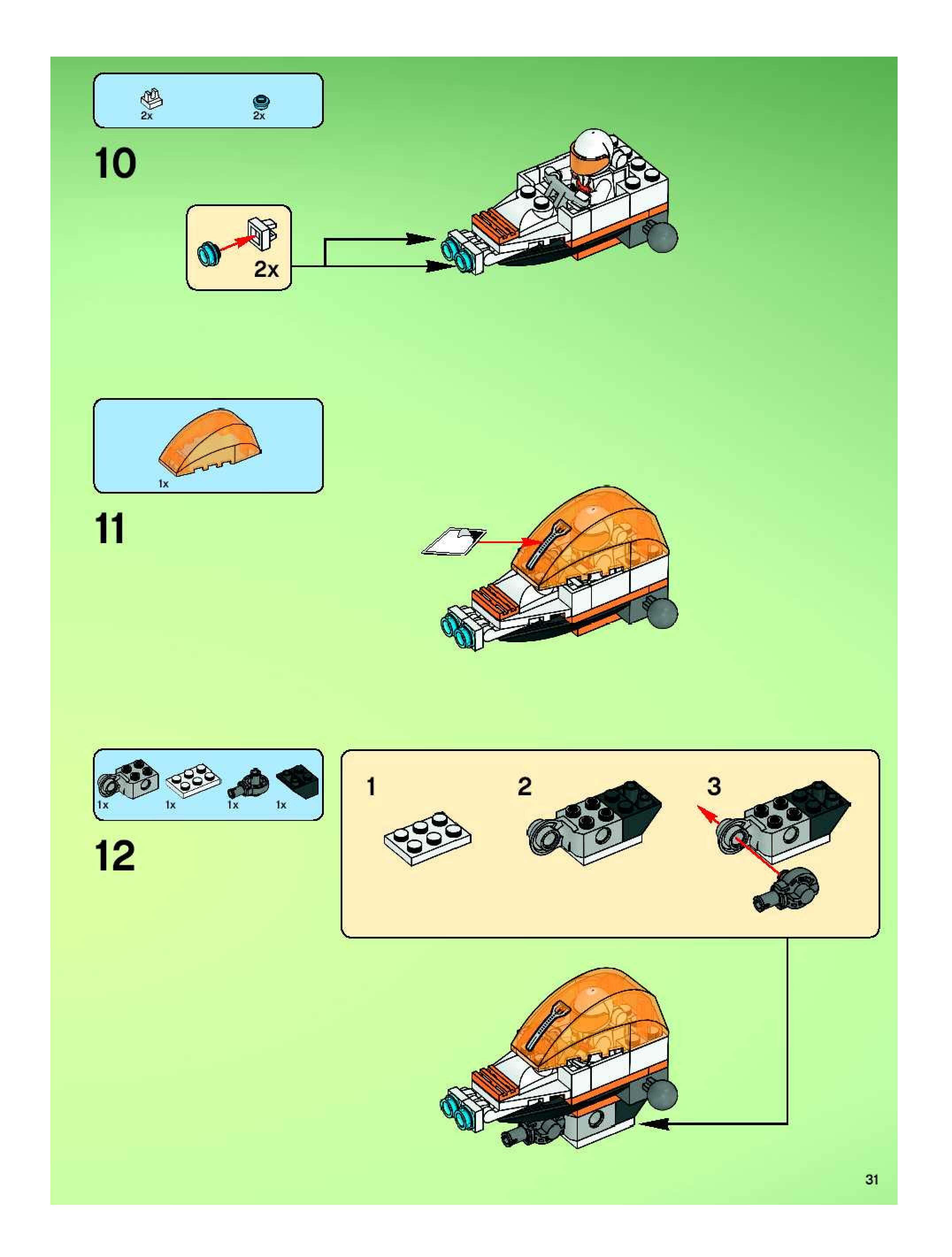 2x
2x

10

2x

1x

11

1x
1x
1x
1x

12

1
2
3

31