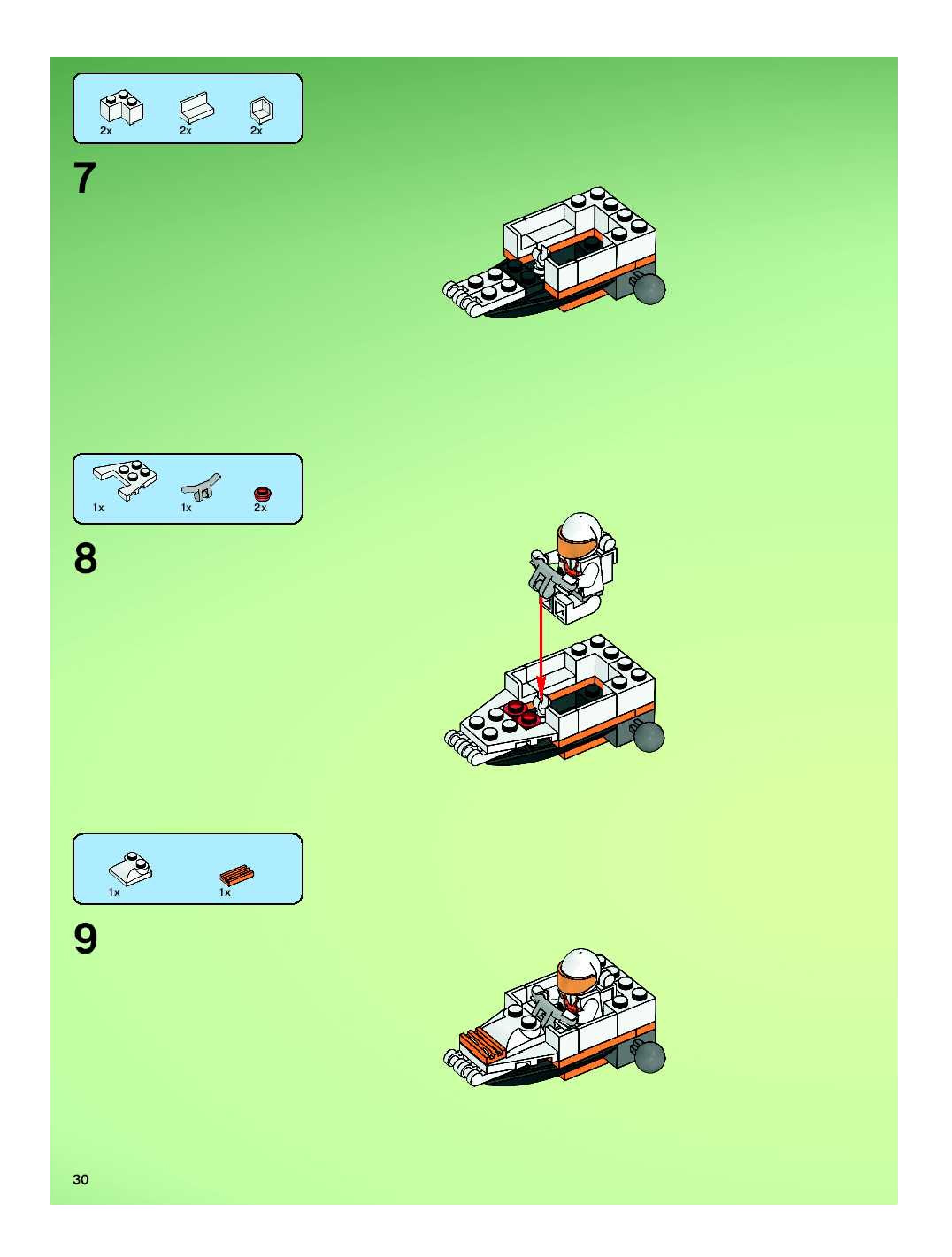 2x 2x 2x

7

1x 1x 2x

8

1x 1x

9

30