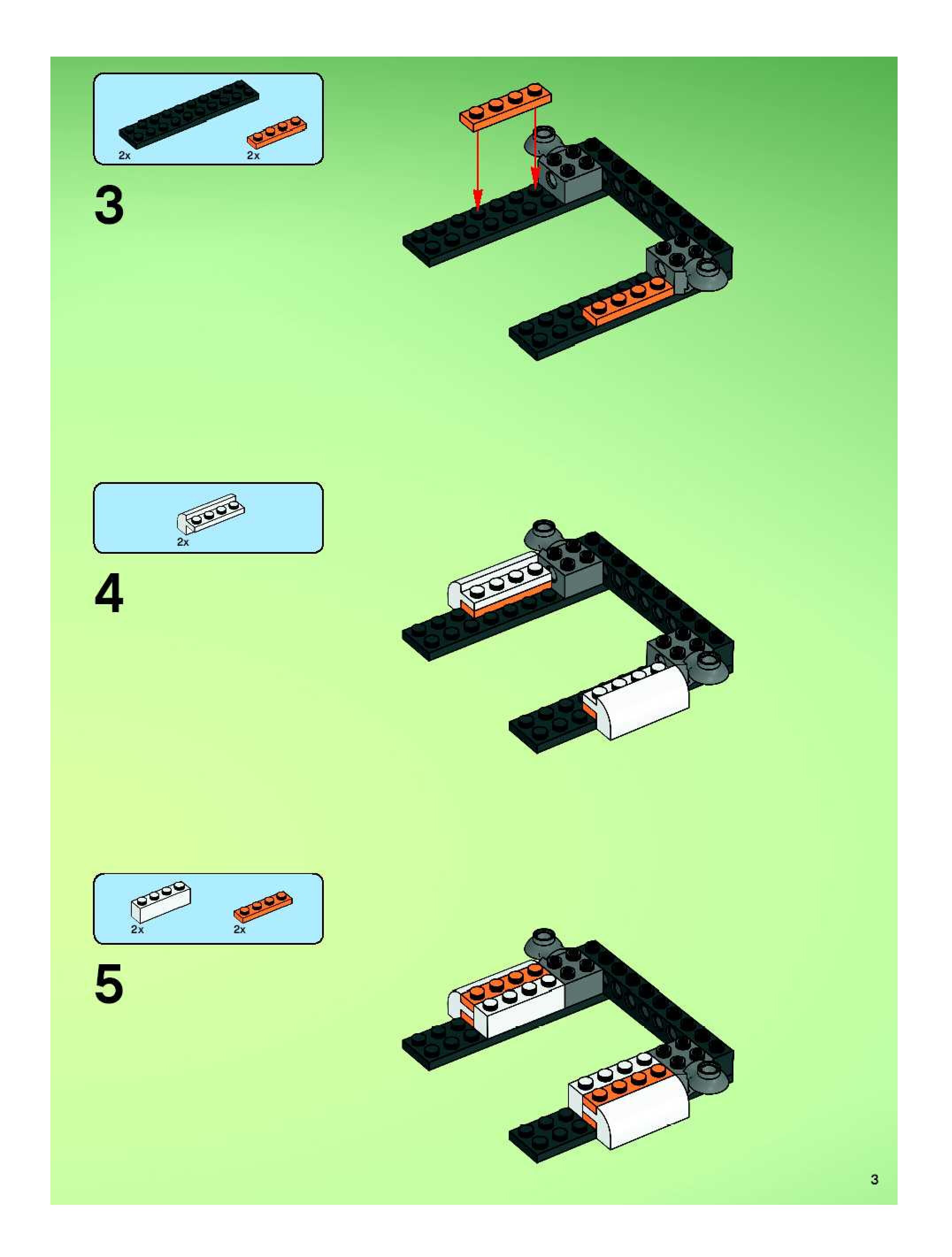 2x
2x

3

2x

4

2x
2x

5

3