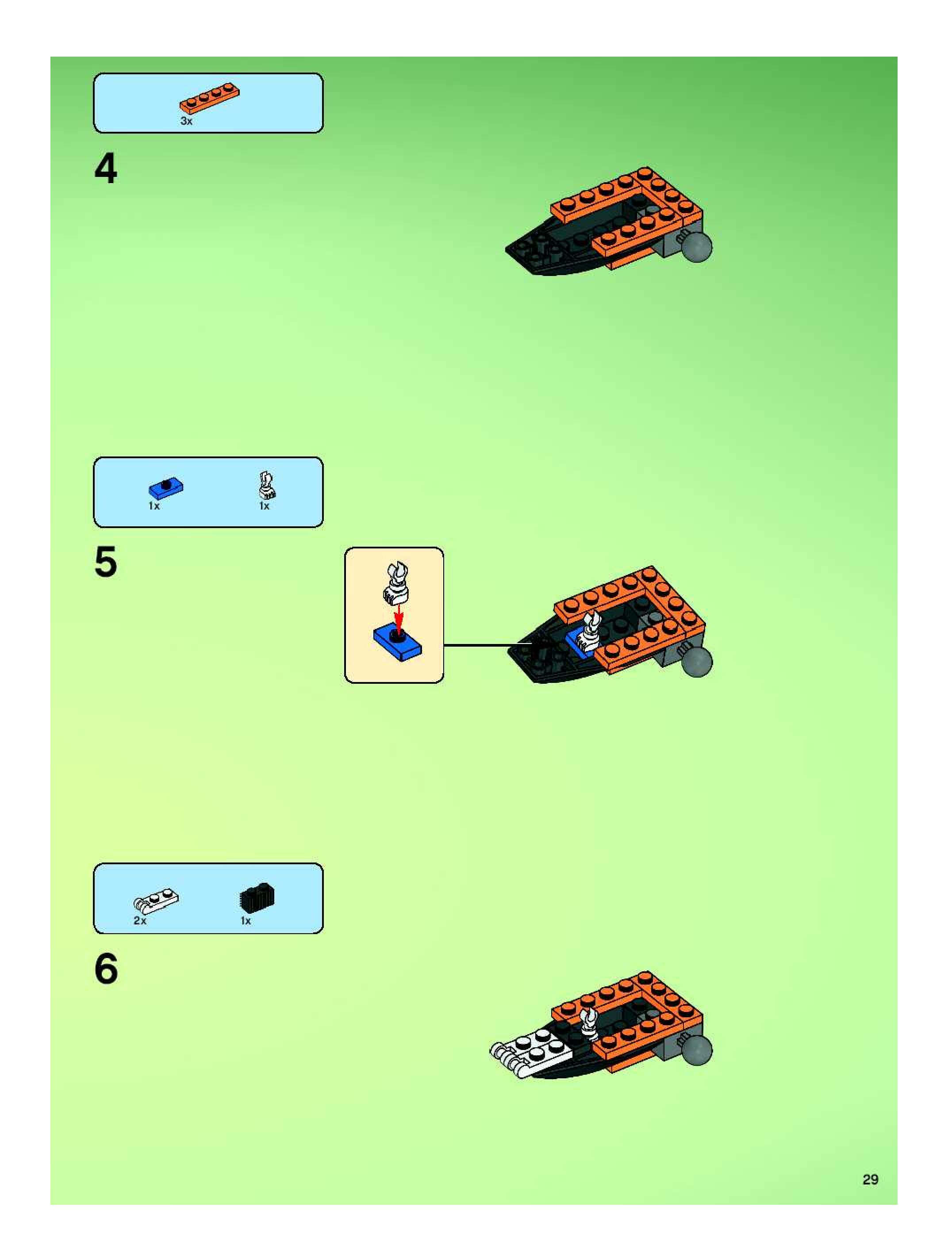 3x

4

1x 1x

5

2x 1x

6

29