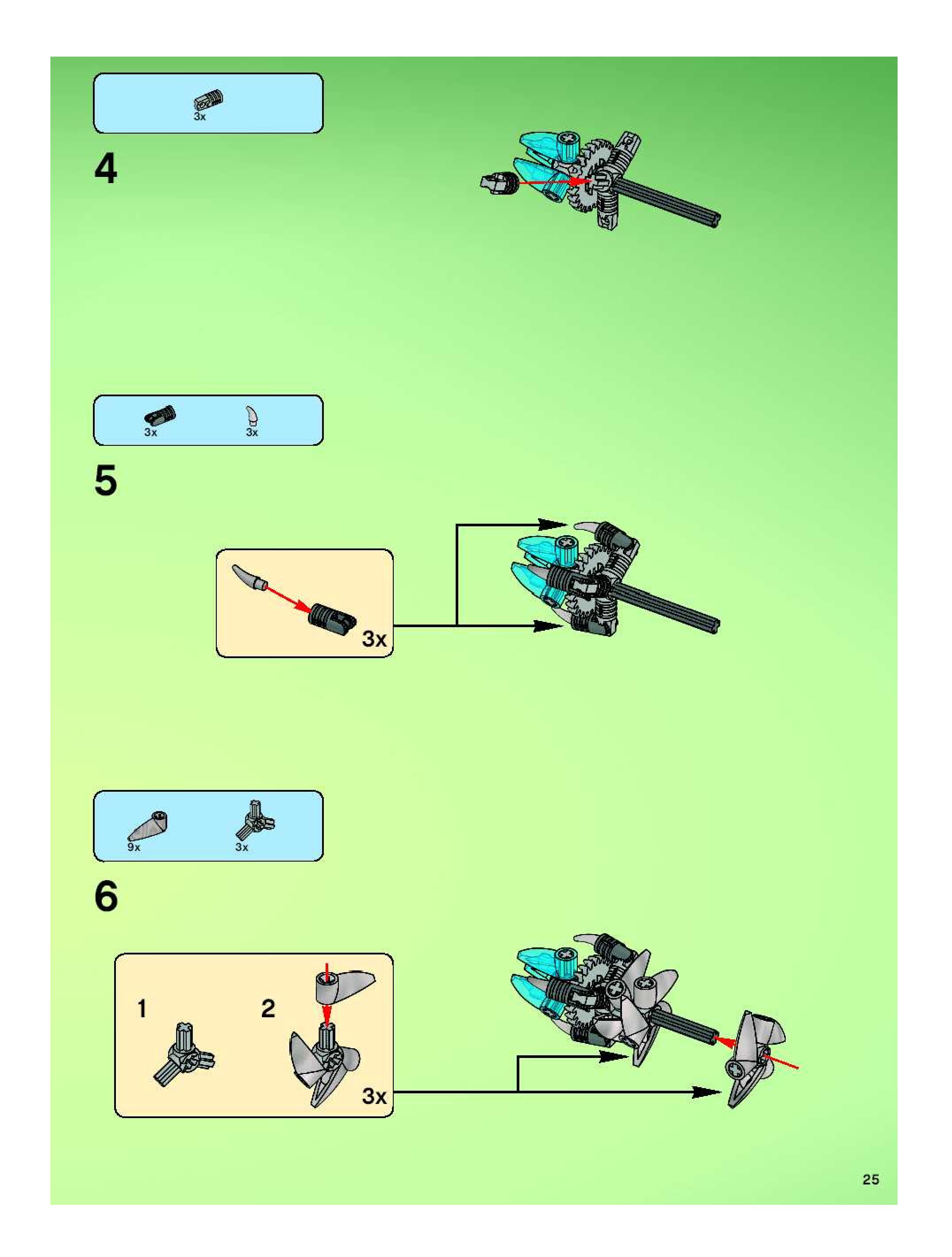 3x

4

3x 3x

5

3x

9x 3x

6

1

2

3x

25