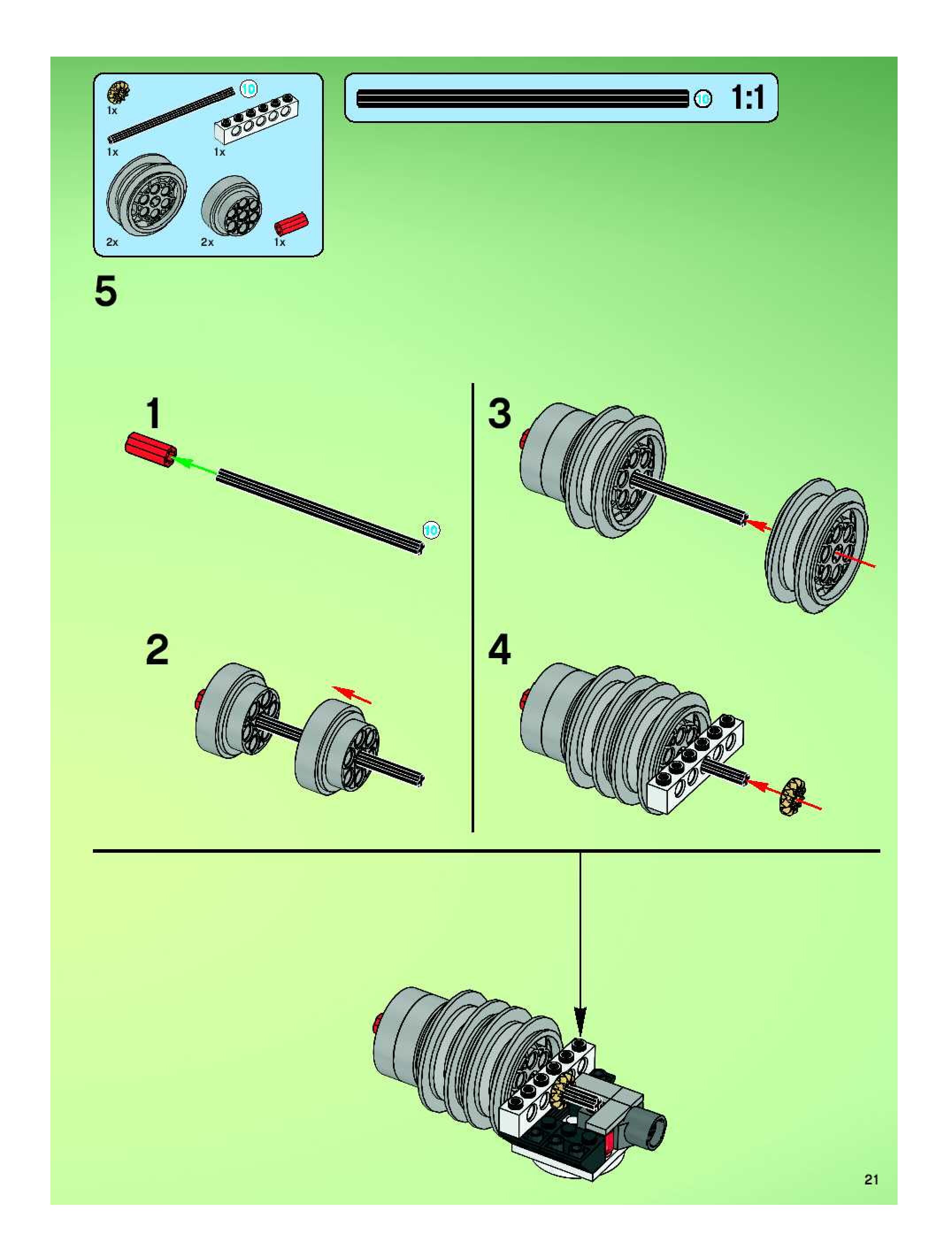 1x

10

1x

1x

2x

2x

1x

10

1:1

5

1

10

2

3

4

21