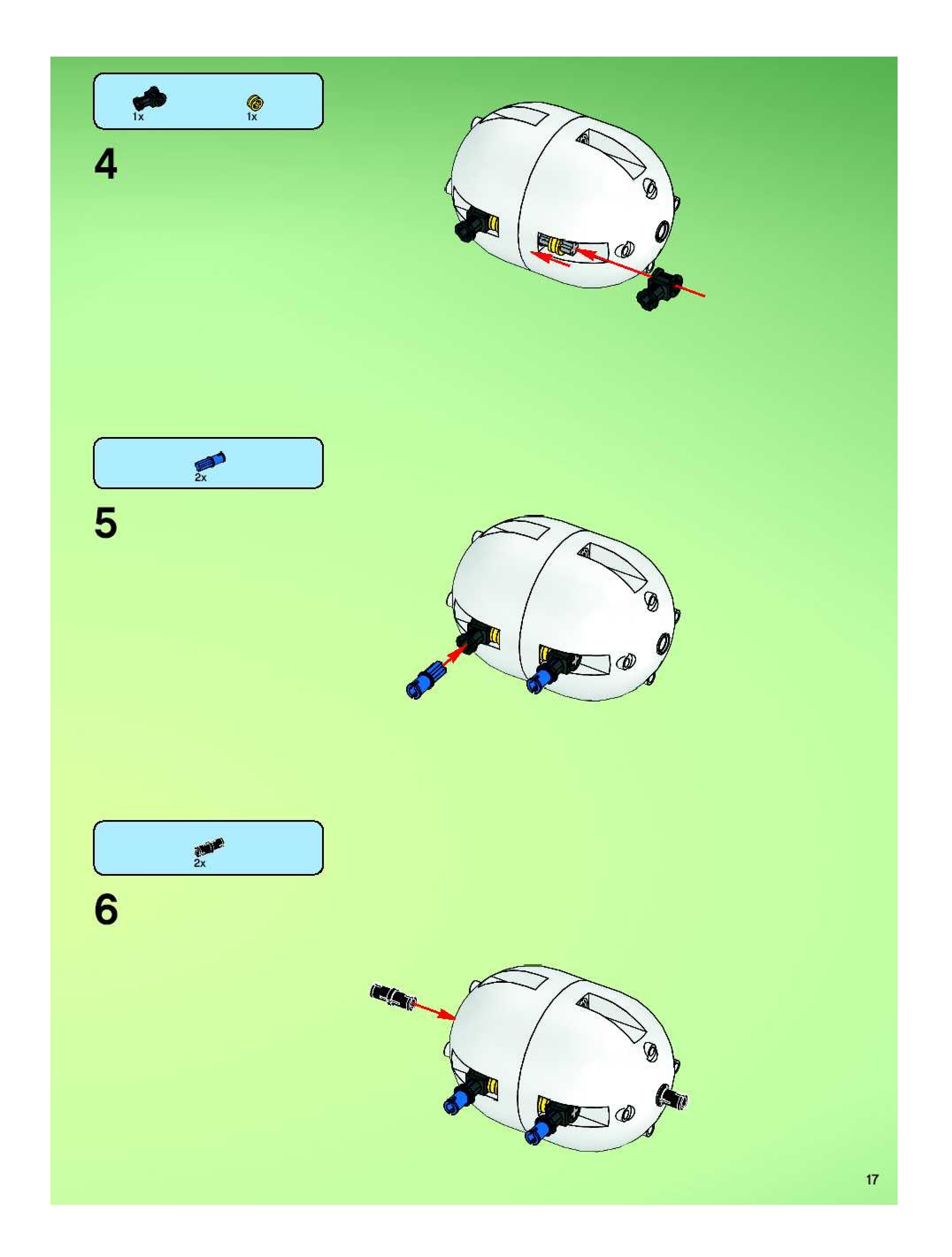 1x 1x

4

2x

5

2x

6

17