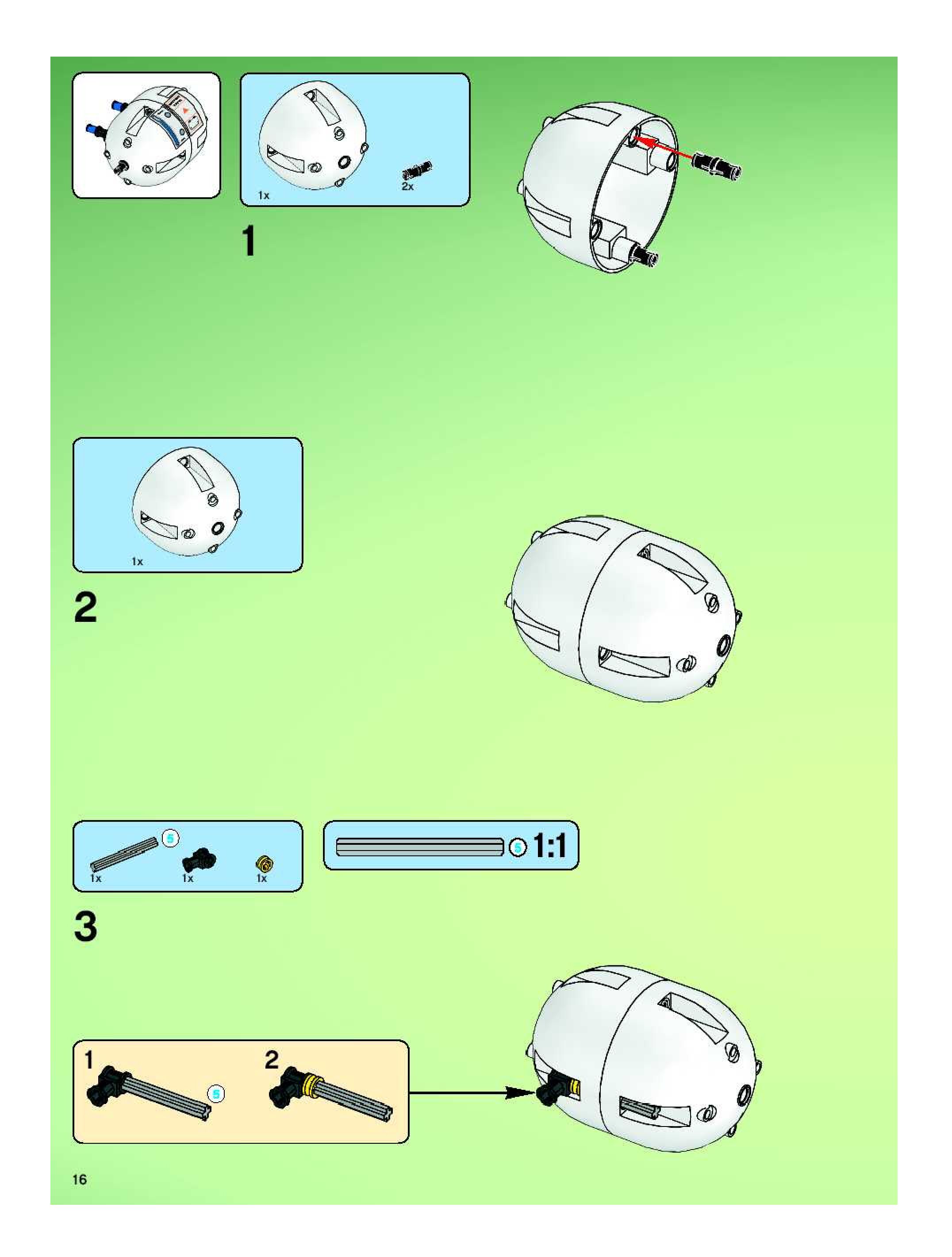 1x

2x

1

1x

2

5

1x

1x

1x

5

1:1

3

1

5

2

16