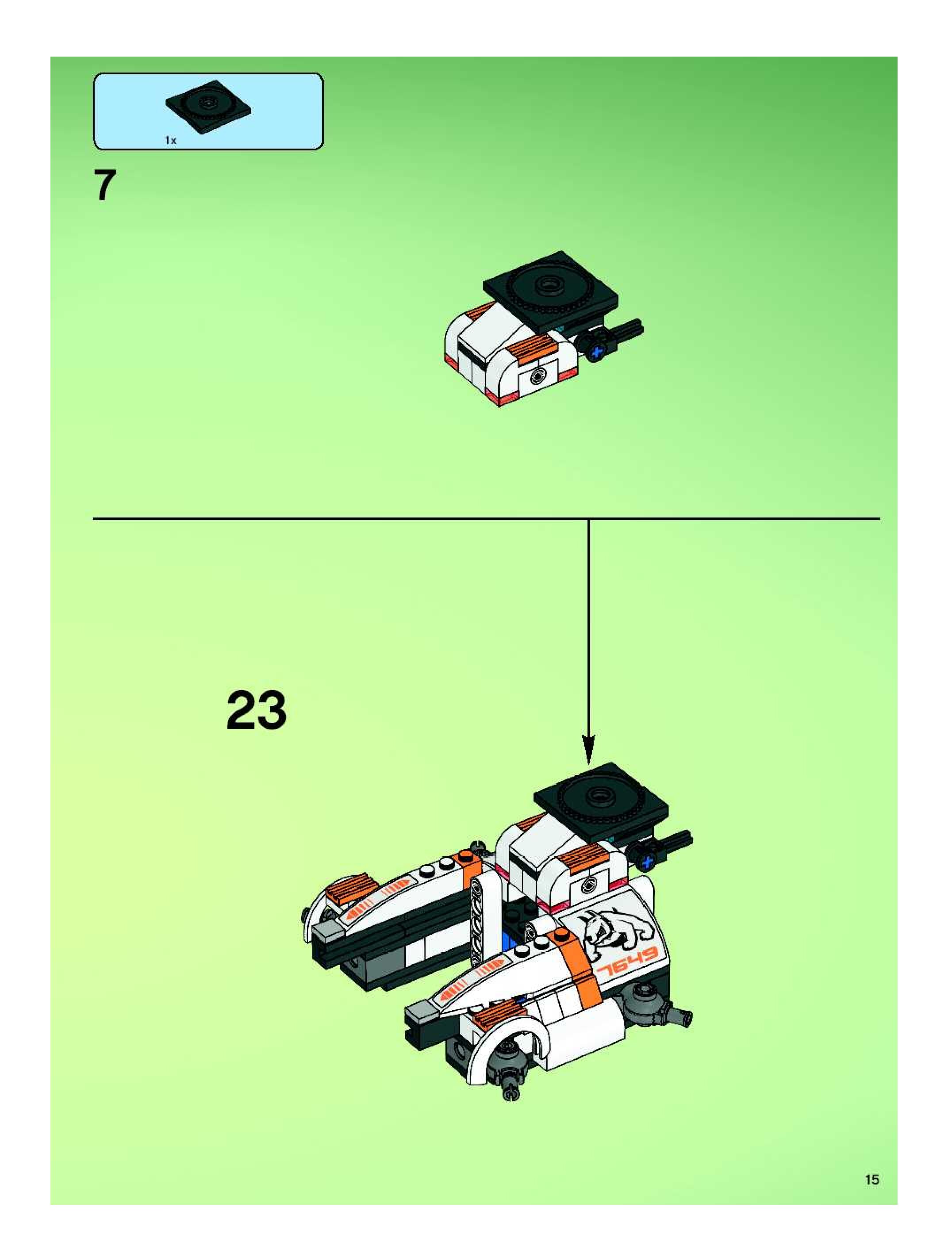 1x

7

23

7649

15