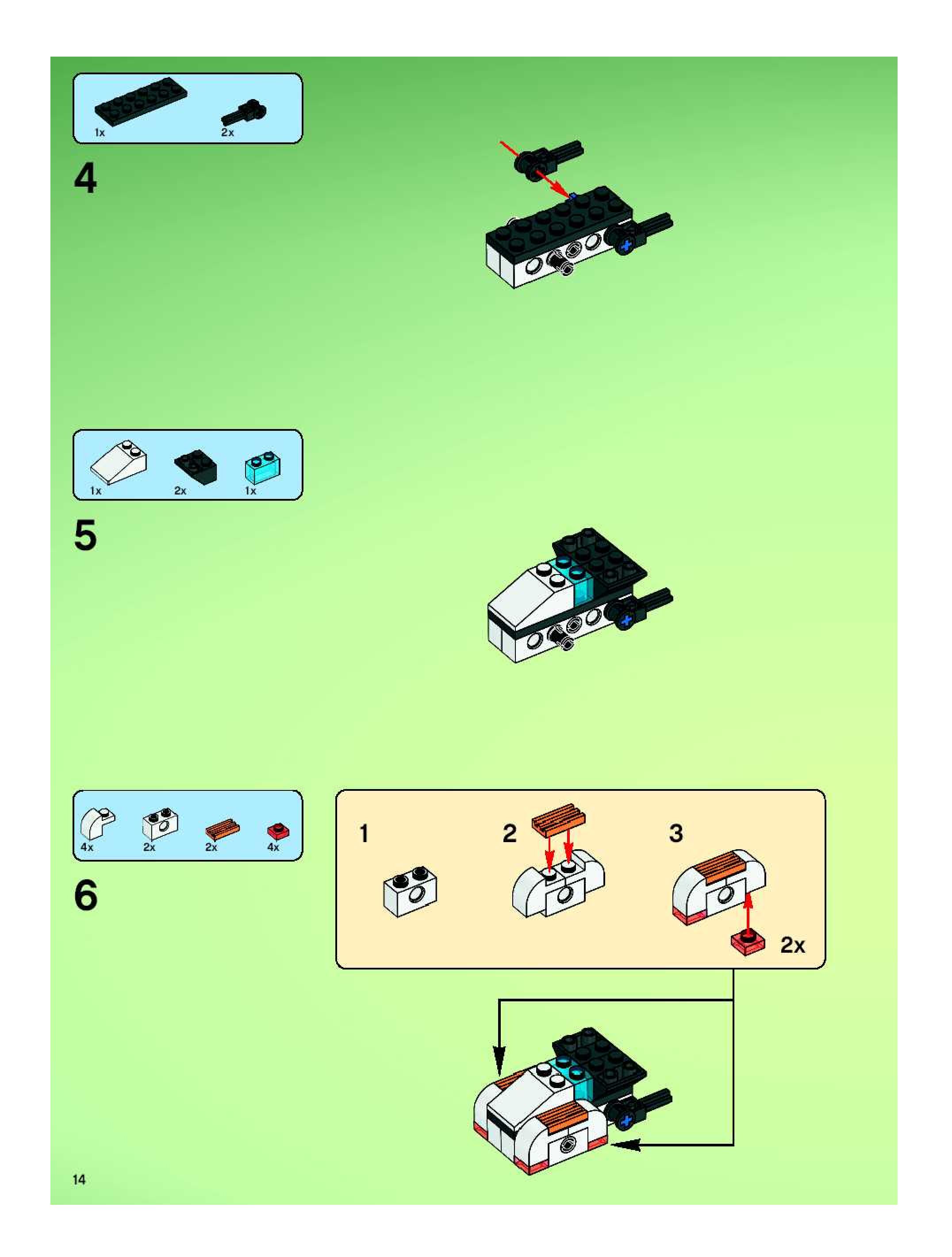 1x 2x

4

1x 2x 1x

5

4x 2x 2x 4x

6

1

2

3

2x

14