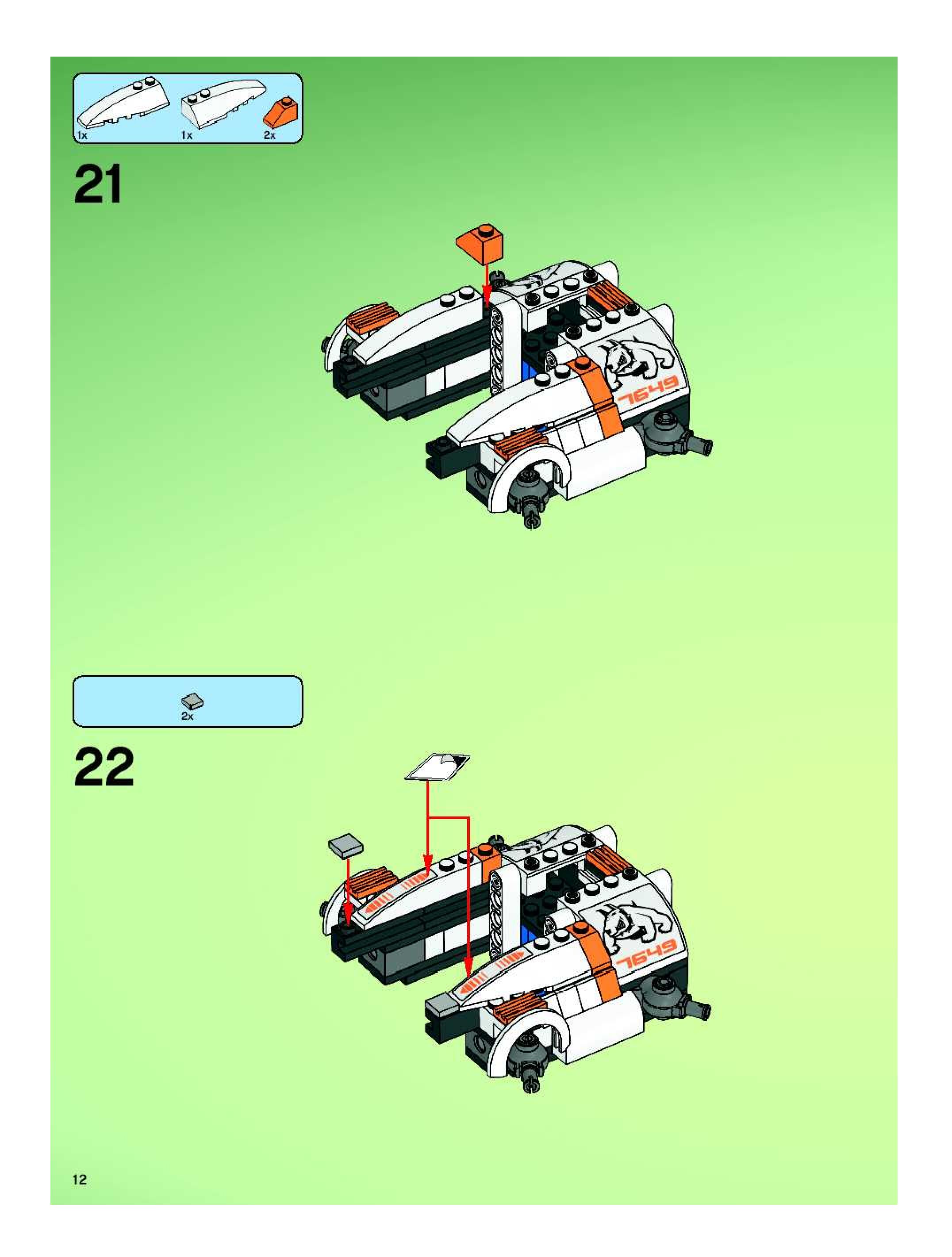 1x 1x 2x

21

7649

2x

22

7649

12